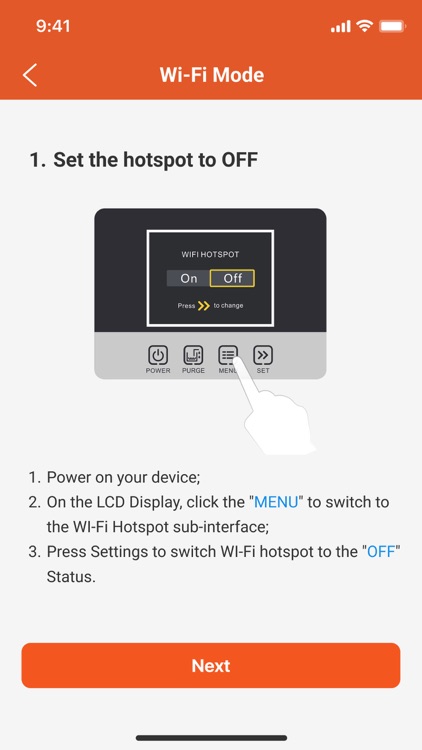 9:41

Wi-Fi Mode

1. Set the hotspot to OFF

WIFI HOTSPOT

On Off

Press to change

POWER PURGE MENU SET

1. Power on your device;
2. On the LCD Display, click the "MENU" to switch to the WI-Fi Hotspot sub-interface;
3. Press Settings to switch WI-Fi hotspot to the "OFF" Status.

Next