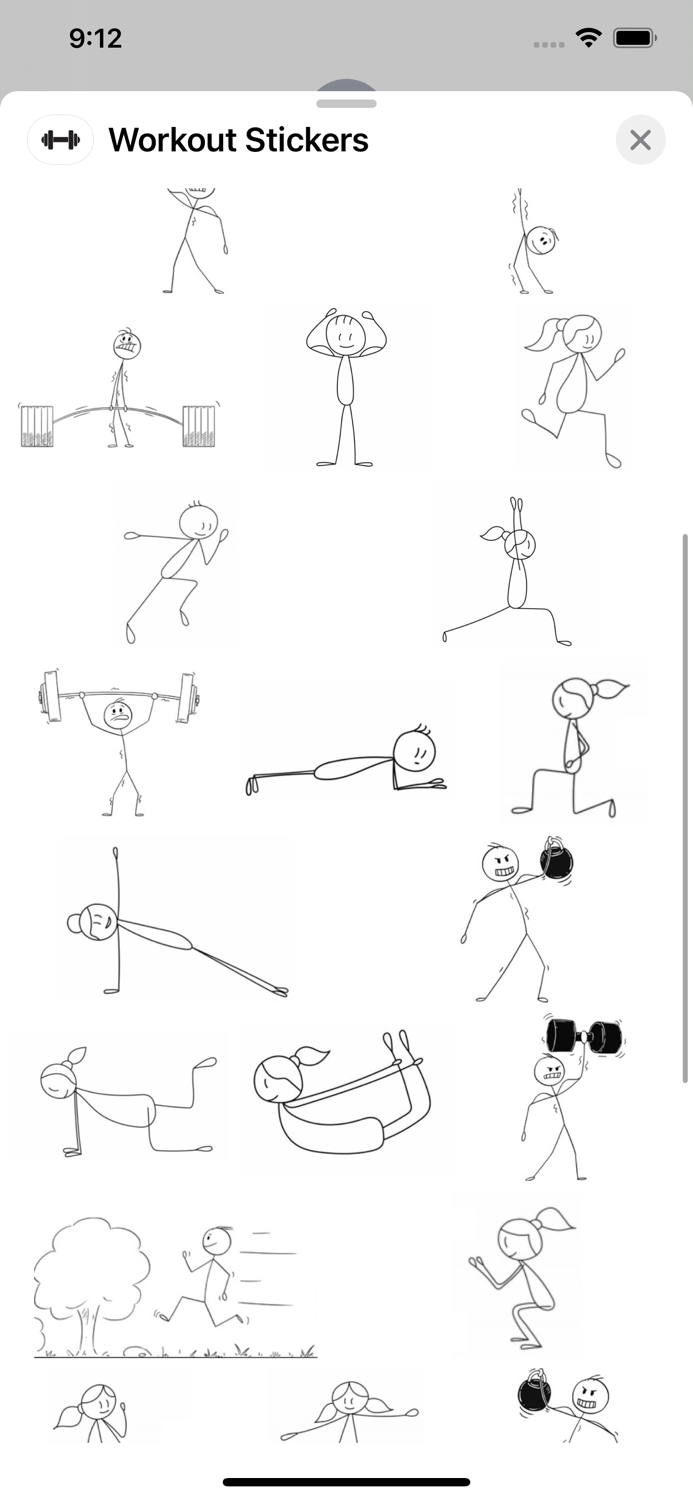 9:12

Workout Stickers