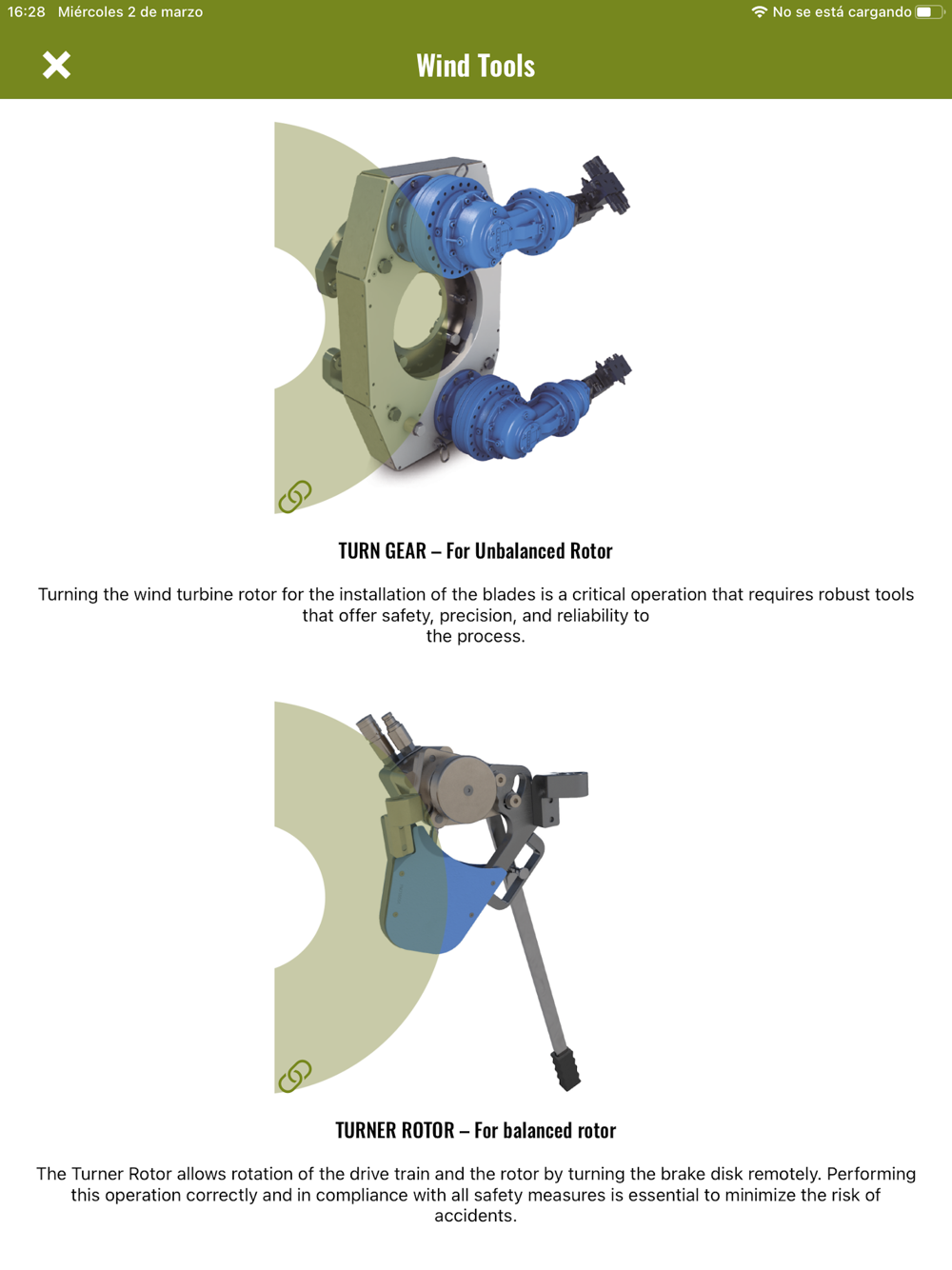 16:28 Miércoles 2 de marzo

No se está cargando

Wind Tools

TURN GEAR – For Unbalanced Rotor

Turning the wind turbine rotor for the installation of the blades is a critical operation that requires robust tools that offer safety, precision, and reliability to the process.

TURNER ROTOR – For balanced rotor

The Turner Rotor allows rotation of the drive train and the rotor by turning the brake disk remotely. Performing this operation correctly and in compliance with all safety measures is essential to minimize the risk of accidents.