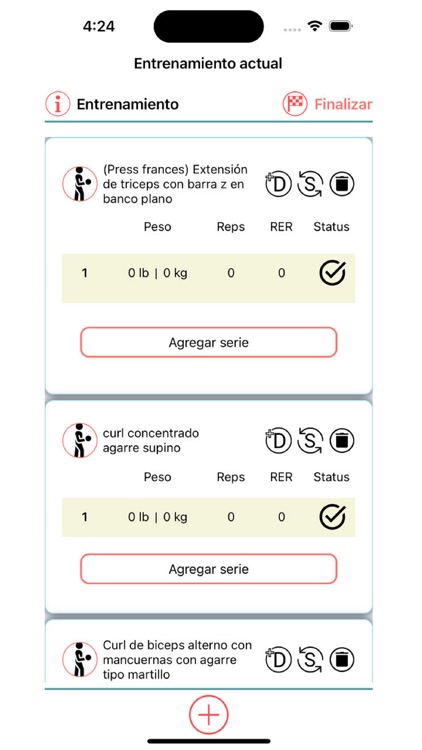 4:24

Entrenamiento actual

Entrenamiento

Finalizar

(Press frances) Extensión de triceps con barra z en banco plano

D S

| | Peso | Reps | RER | Status |
|---|---|---|---|---|
| 1 | 0 lb \| 0 kg | 0 | 0 | |

Agregar serie

curl concentrado agarre supino

D S

| | Peso | Reps | RER | Status |
|---|---|---|---|---|
| 1 | 0 lb \| 0 kg | 0 | 0 | |

Agregar serie

Curl de biceps alterno con mancuernas con agarre tipo martillo

D S