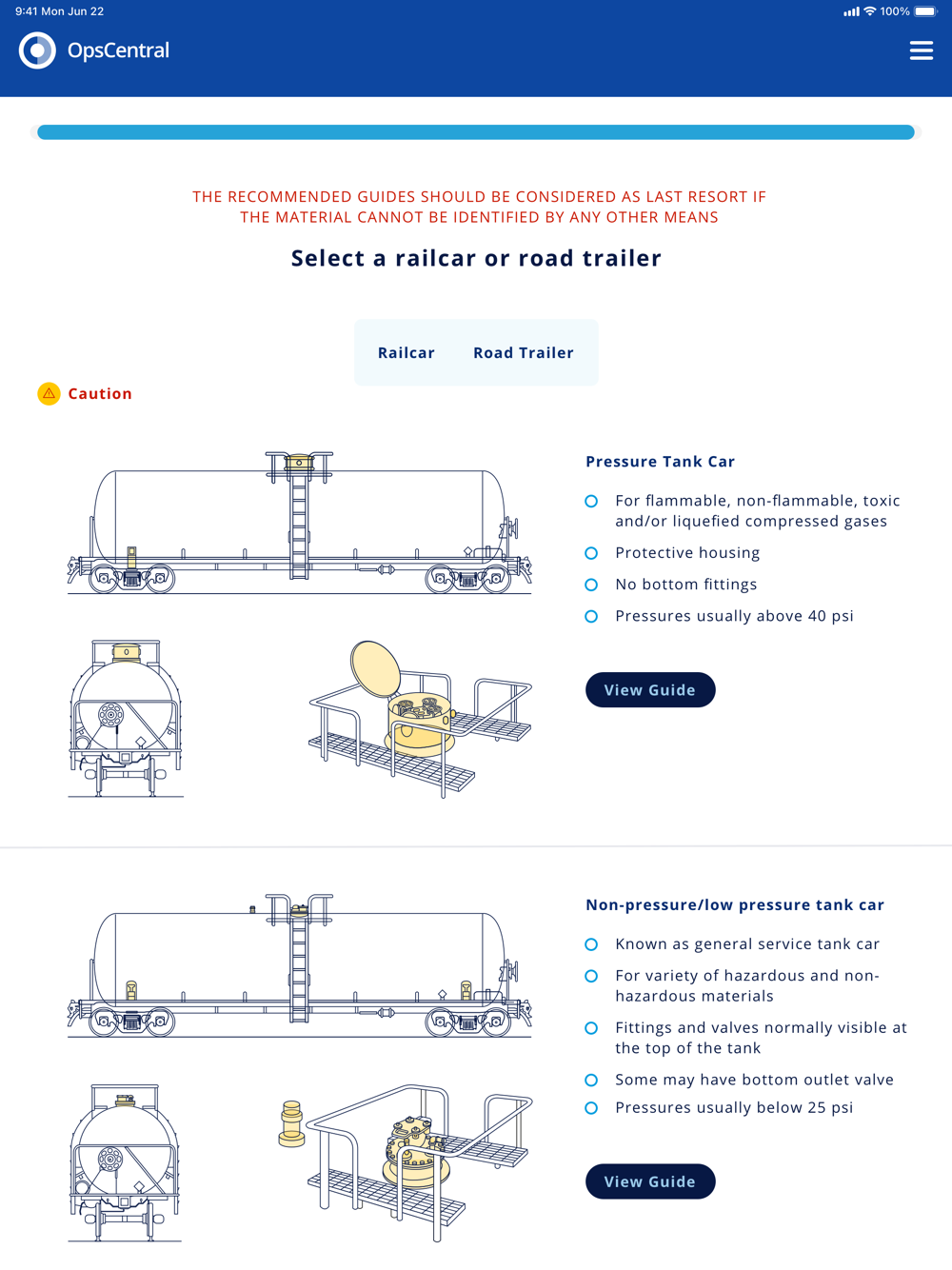 9:41 Mon Jun 22

100%

OpsCentral

THE RECOMMENDED GUIDES SHOULD BE CONSIDERED AS LAST RESORT IF THE MATERIAL CANNOT BE IDENTIFIED BY ANY OTHER MEANS

Select a railcar or road trailer

Railcar Road Trailer

Caution

Pressure Tank Car

For flammable, non-flammable, toxic and/or liquefied compressed gases

Protective housing

No bottom fittings

Pressures usually above 40 psi

View Guide

Non-pressure/low pressure tank car

Known as general service tank car

For variety of hazardous and non-hazardous materials

Fittings and valves normally visible at the top of the tank

Some may have bottom outlet valve

Pressures usually below 25 psi

View Guide