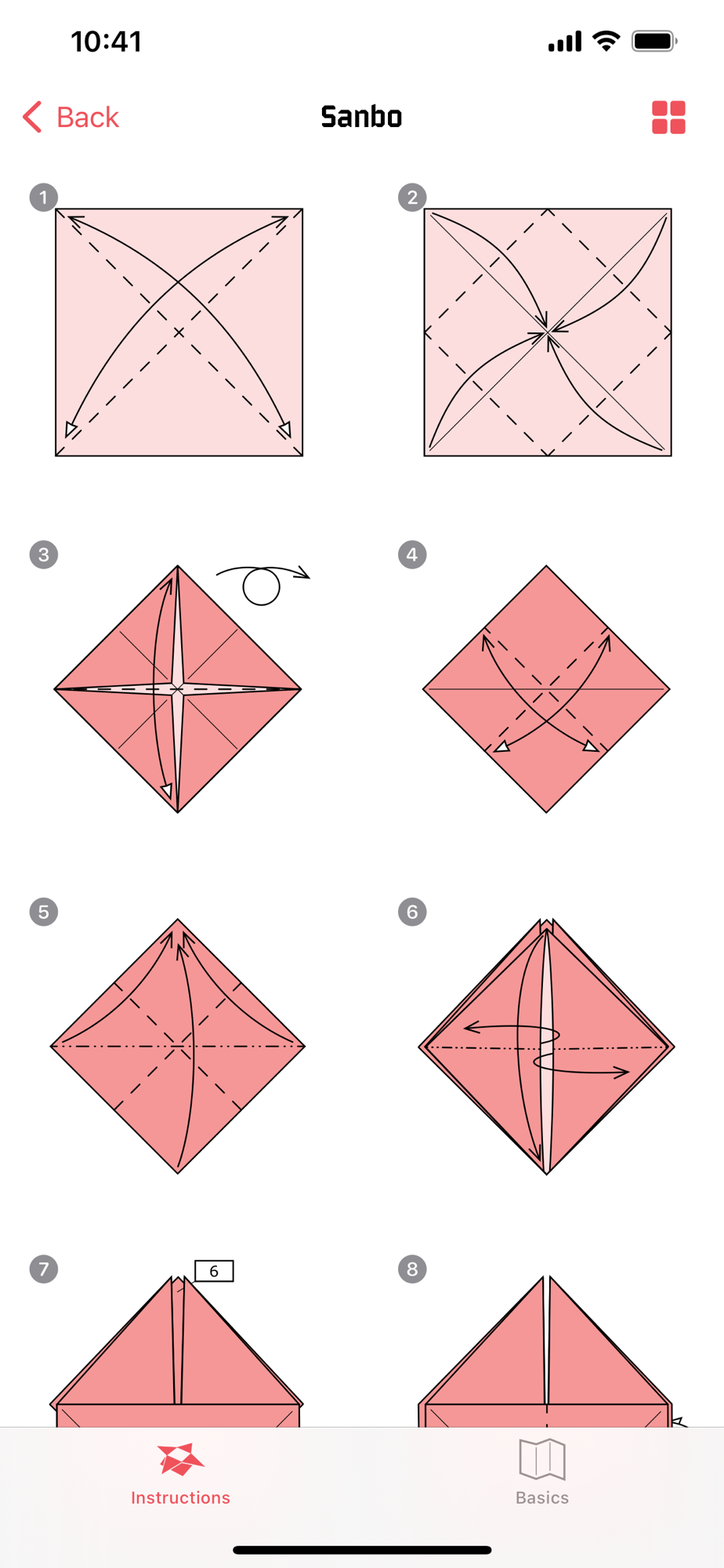 10:41

Back

Sanbo

1

2

3

4

5

6

7

6

8

Instructions

Basics