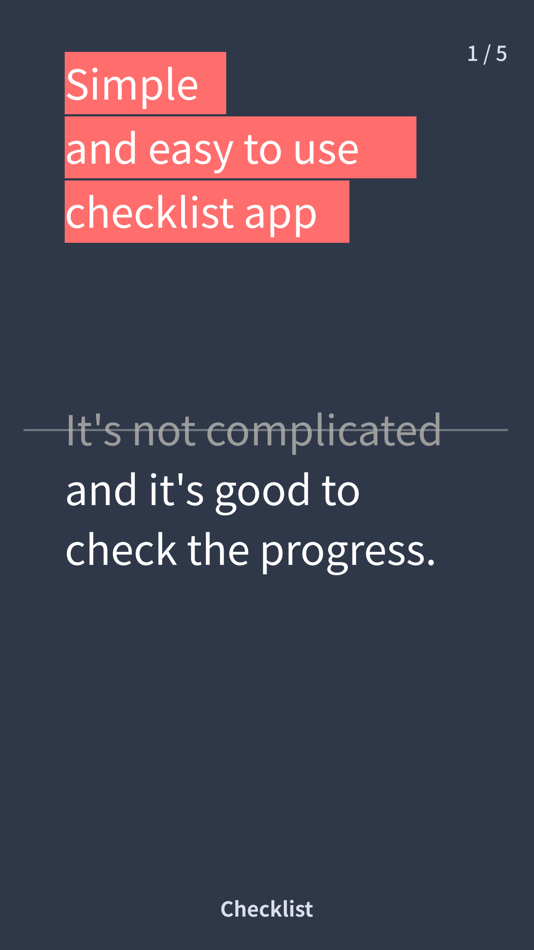 1 / 5

Simple
and easy to use
checklist app

It's not complicated
and it's good to check the progress.

Checklist