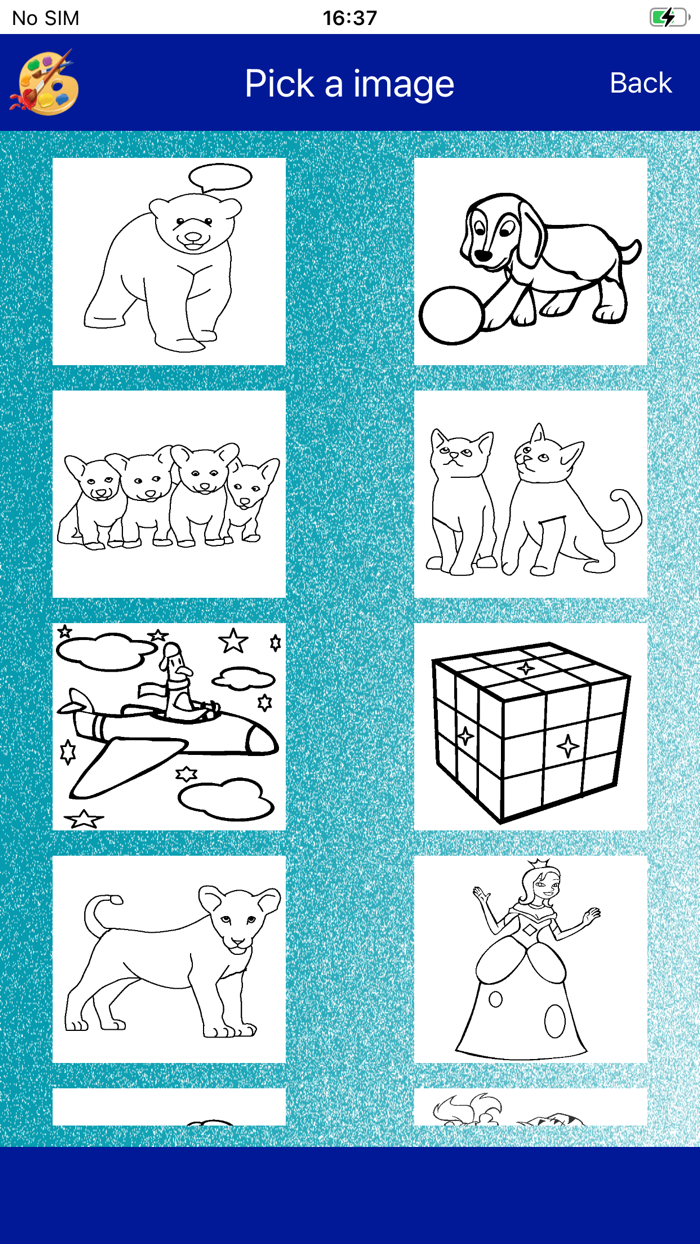 No SIM
16:37
Pick a image
Back