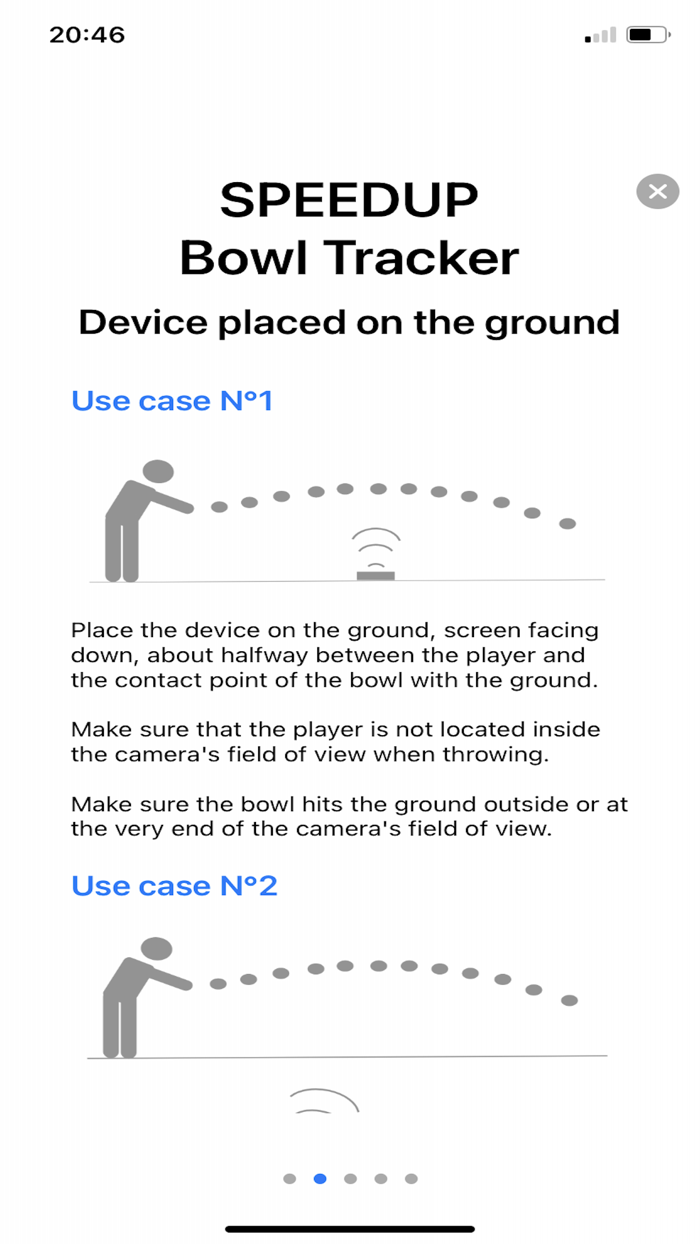 20:46

SPEEDUP
Bowl Tracker

Device placed on the ground

Use case N°1

Place the device on the ground, screen facing down, about halfway between the player and the contact point of the bowl with the ground.

Make sure that the player is not located inside the camera's field of view when throwing.

Make sure the bowl hits the ground outside or at the very end of the camera's field of view.

Use case N°2