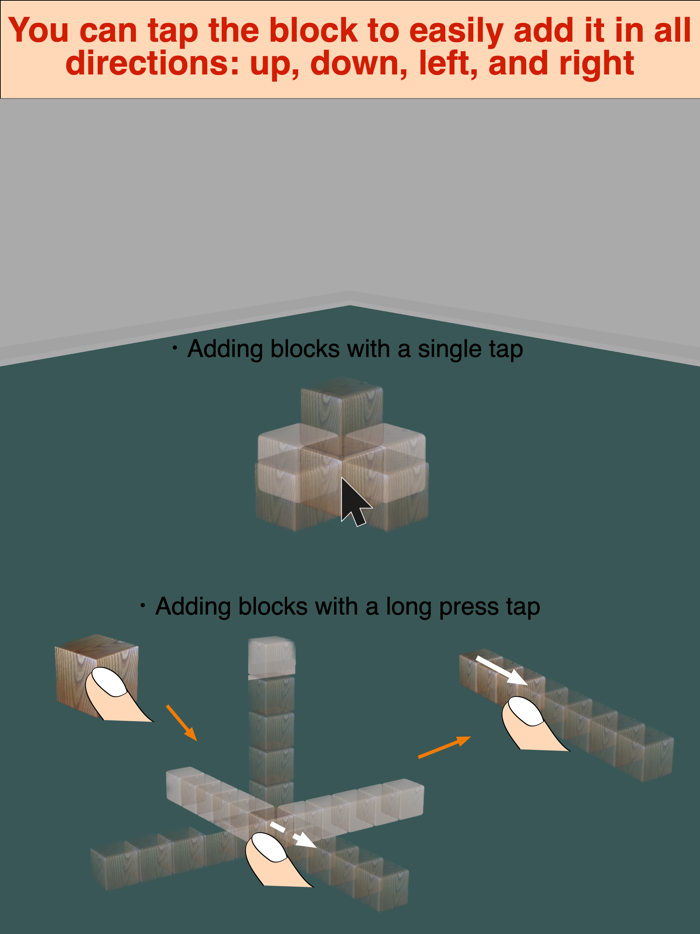 You can tap the block to easily add it in all directions: up, down, left, and right

・Adding blocks with a single tap

・Adding blocks with a long press tap