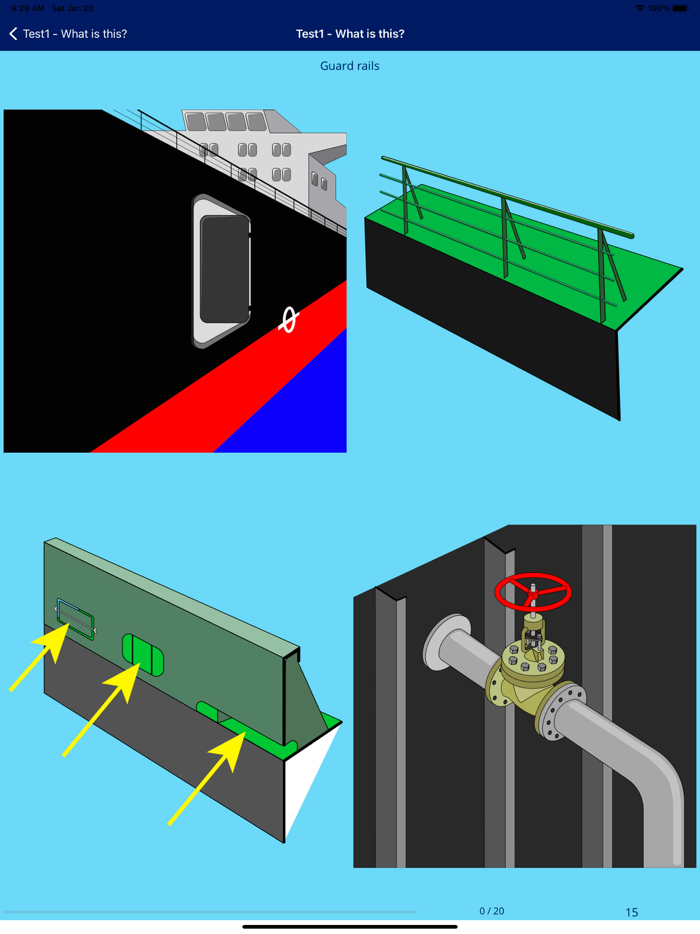 9:29 AM Sat Jan 20
100%

Test1 - What is this?

Test1 - What is this?

Guard rails

0 / 20

15