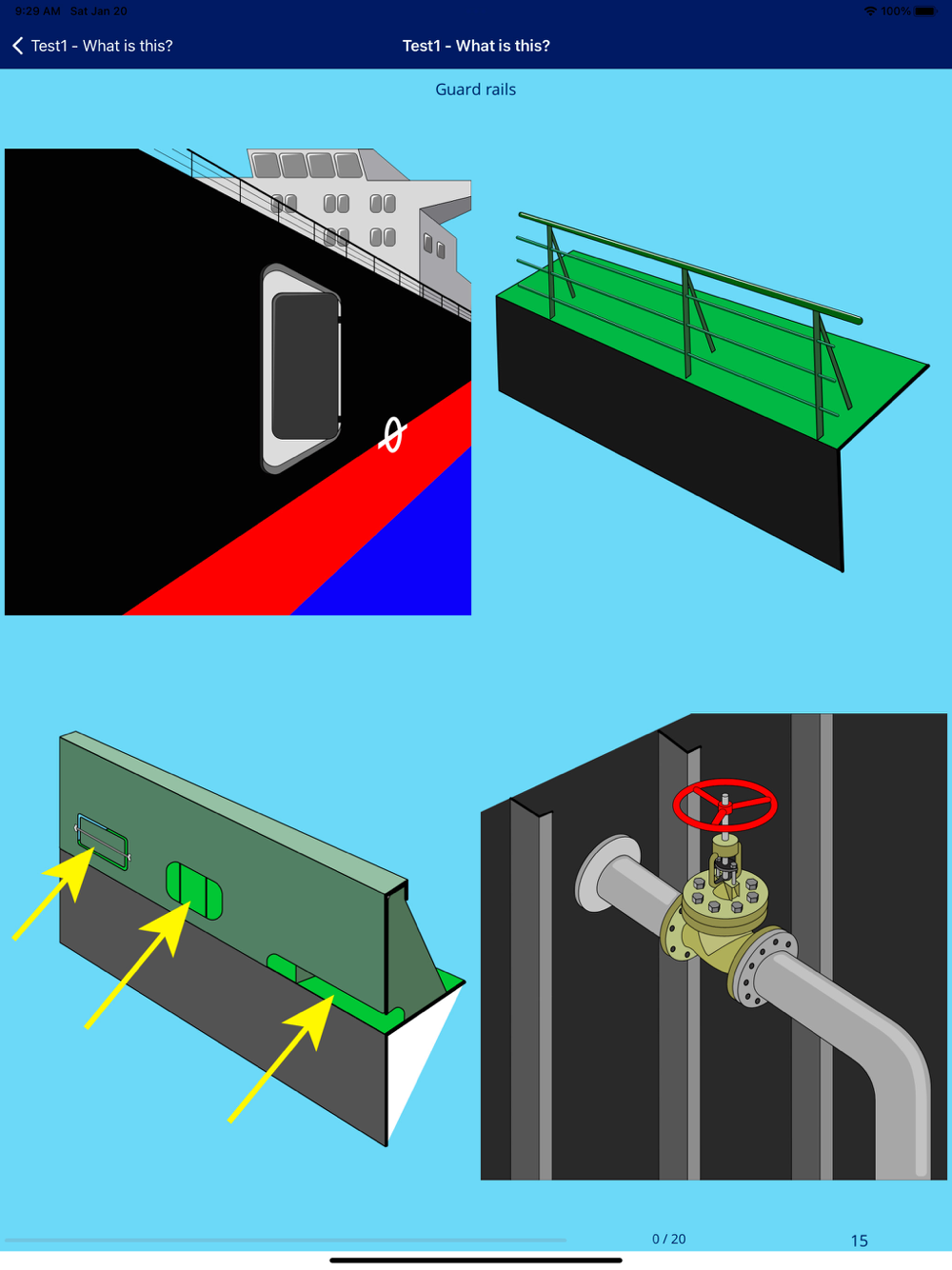 9:29 AM Sat Jan 20
100%

Test1 - What is this?

Test1 - What is this?

Guard rails

0 / 20

15