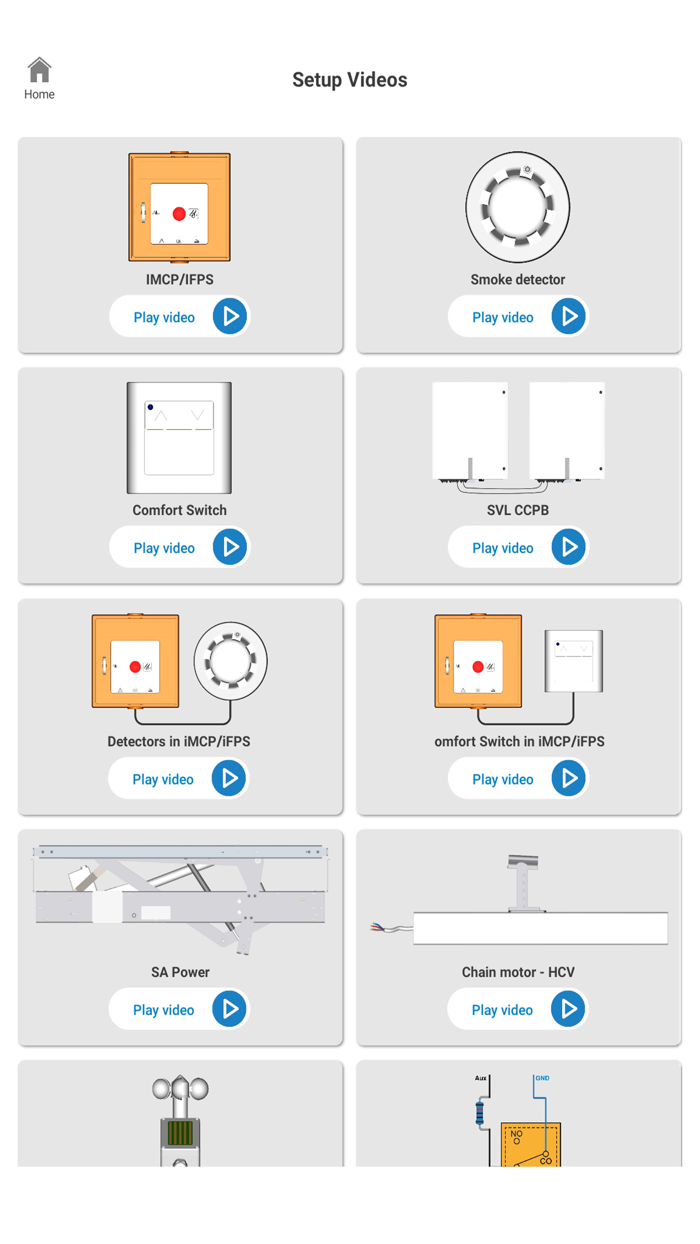 Home

Setup Videos

IMCP/IFPS
Play video

Smoke detector
Play video

Comfort Switch
Play video

SVL CCPB
Play video

Detectors in iMCP/iFPS
Play video

omfort Switch in iMCP/iFPS
Play video

SA Power
Play video

Chain motor - HCV
Play video

Aux
GND
NO
CO