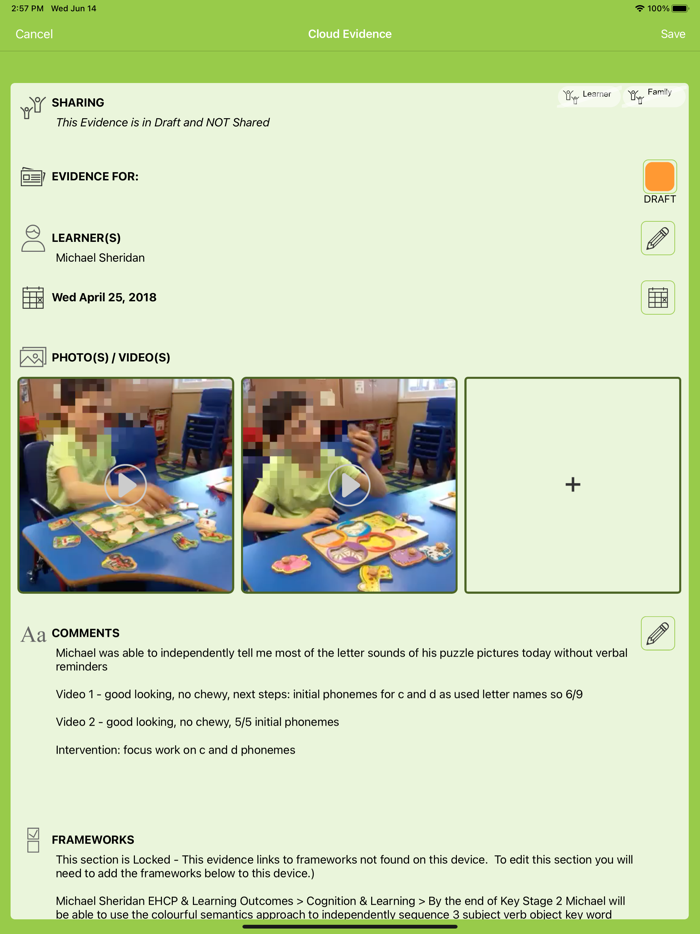 2:57 PM Wed Jun 14
100%

Cancel
Cloud Evidence
Save

SHARING
This Evidence is in Draft and NOT Shared
Learner
Family

EVIDENCE FOR:
DRAFT

LEARNER(S)
Michael Sheridan

Wed April 25, 2018

PHOTO(S) / VIDEO(S)

+

Aa COMMENTS
Michael was able to independently tell me most of the letter sounds of his puzzle pictures today without verbal reminders

Video 1 - good looking, no chewy, next steps: initial phonemes for c and d as used letter names so 6/9

Video 2 - good looking, no chewy, 5/5 initial phonemes

Intervention: focus work on c and d phonemes

FRAMEWORKS
This section is Locked - This evidence links to frameworks not found on this device. To edit this section you will need to add the frameworks below to this device.)

Michael Sheridan EHCP & Learning Outcomes > Cognition & Learning > By the end of Key Stage 2 Michael will be able to use the colourful semantics approach to independently sequence 3 subject verb object key word