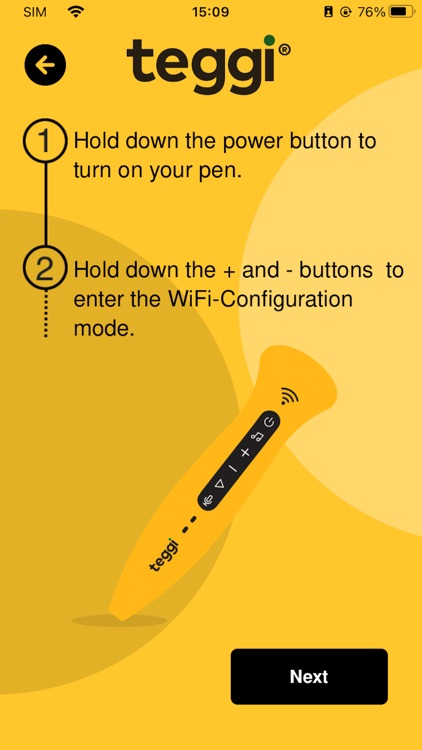 SIM 15:09 76%

teggi®

1 Hold down the power button to turn on your pen.

2 Hold down the + and - buttons to enter the WiFi-Configuration mode.

teggi

Next