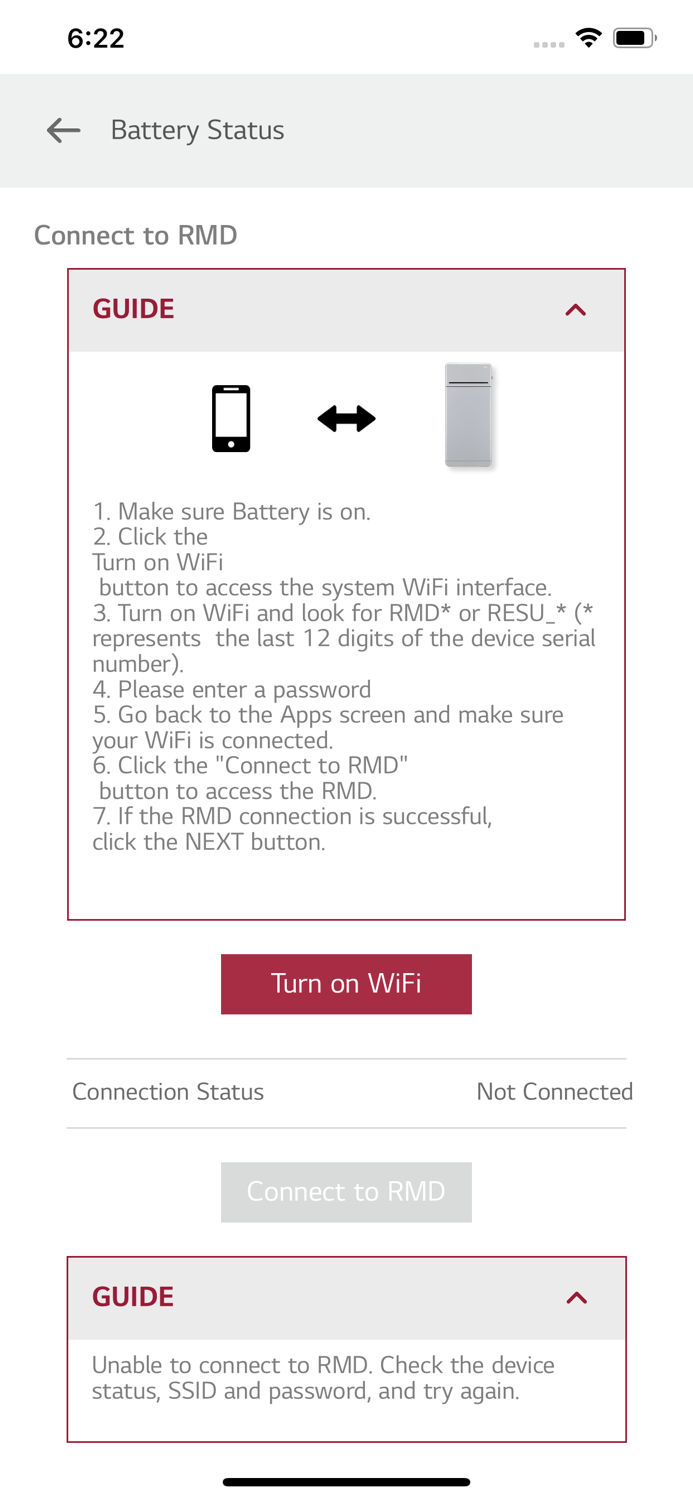 6:22

Battery Status

Connect to RMD

GUIDE

1. Make sure Battery is on.
2. Click the
Turn on WiFi
button to access the system WiFi interface.
3. Turn on WiFi and look for RMD* or RESU_* (* represents the last 12 digits of the device serial number).
4. Please enter a password
5. Go back to the Apps screen and make sure your WiFi is connected.
6. Click the "Connect to RMD"
button to access the RMD.
7. If the RMD connection is successful, click the NEXT button.

Turn on WiFi

Connection Status
Not Connected

Connect to RMD

GUIDE

Unable to connect to RMD. Check the device status, SSID and password, and try again.