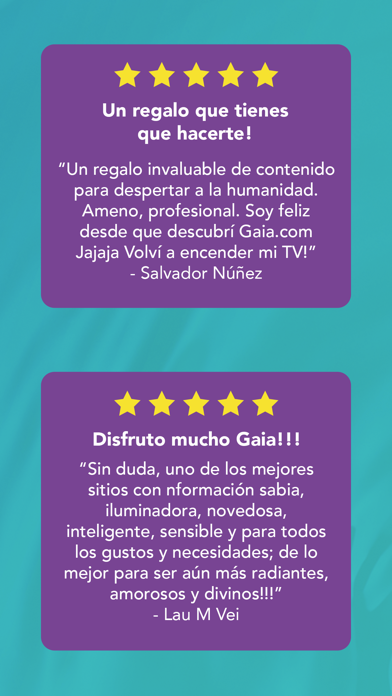 Un regalo que tienes que hacerte!

“Un regalo invaluable de contenido para despertar a la humanidad. Ameno, profesional. Soy feliz desde que descubrí Gaia.com Jajaja Volví a encender mi TV!”
- Salvador Núñez

Disfruto mucho Gaia!!!

“Sin duda, uno de los mejores sitios con nformación sabia, iluminadora, novedosa, inteligente, sensible y para todos los gustos y necesidades; de lo mejor para ser aún más radiantes, amorosos y divinos!!!”
- Lau M Vei