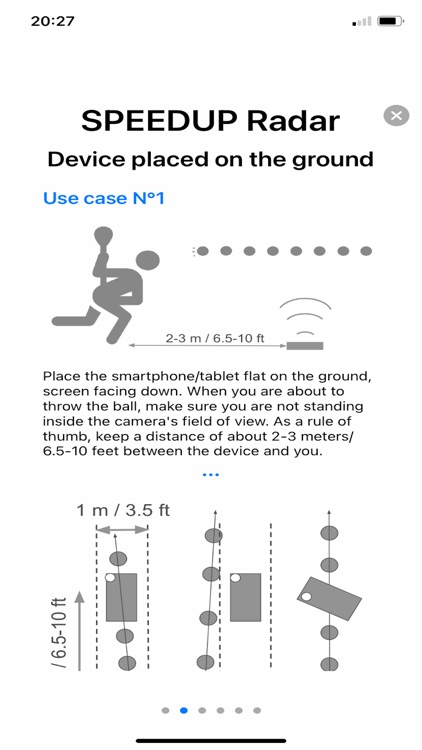 20:27

SPEEDUP Radar

Device placed on the ground

Use case N°1

2-3 m / 6.5-10 ft

Place the smartphone/tablet flat on the ground, screen facing down. When you are about to throw the ball, make sure you are not standing inside the camera's field of view. As a rule of thumb, keep a distance of about 2-3 meters/ 6.5-10 feet between the device and you.

...

1 m / 3.5 ft

/ 6.5-10 ft