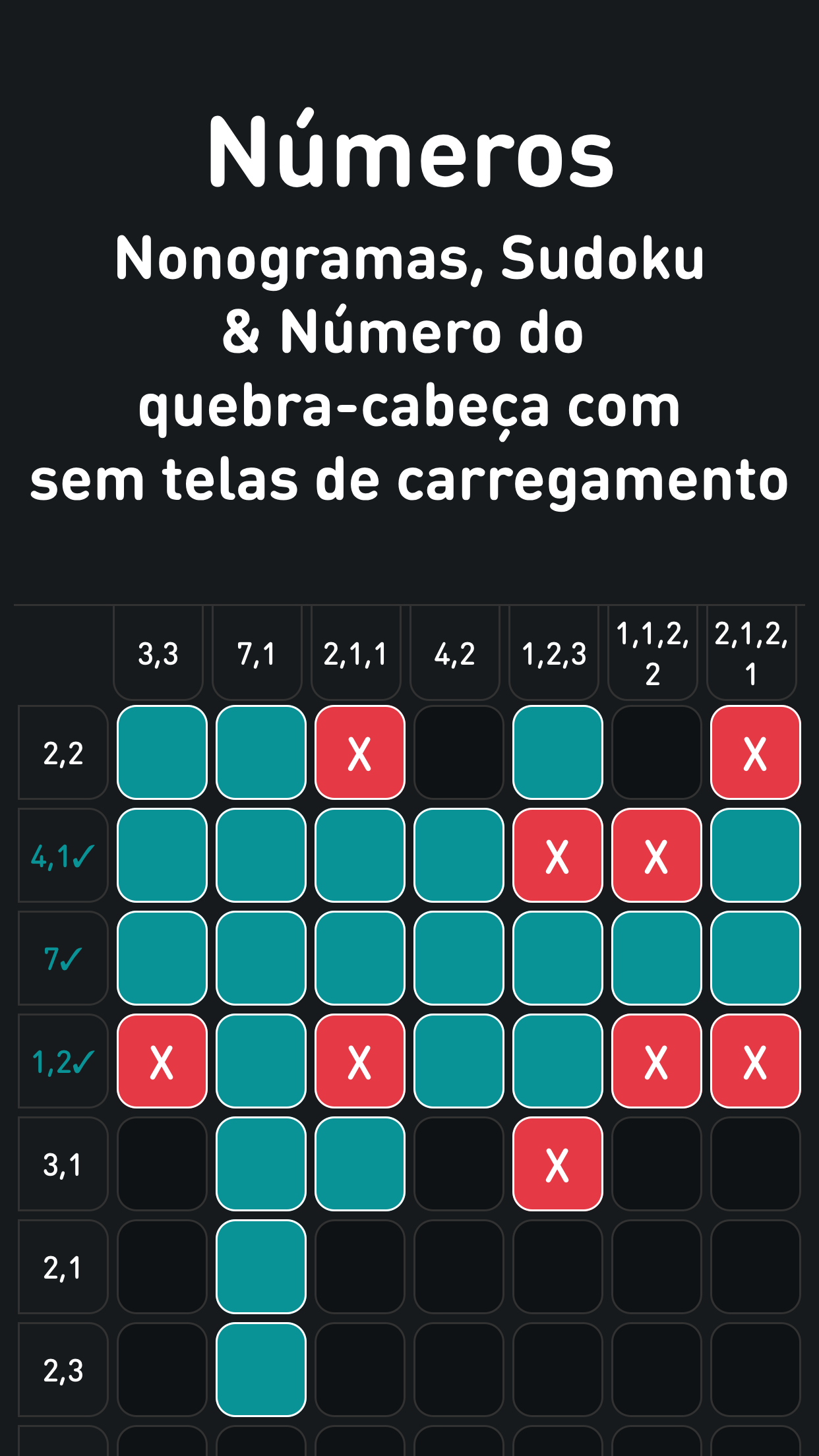 Números

Nonogramas, Sudoku & Número do quebra-cabeça com sem telas de carregamento

| | 3,3 | 7,1 | 2,1,1 | 4,2 | 1,2,3 | 1,1,2, 2 | 2,1,2, 1 |
|---|---|---|---|---|---|---|---|
| 2,2 | | | X | | | | X |
| 4,1✓ | | | | | X | X | |
| 7✓ | | | | | | | |
| 1,2✓ | X | | X | | | X | X |
| 3,1 | | | | | X | | |
| 2,1 | | | | | | | |
| 2,3 | | | | | | | |