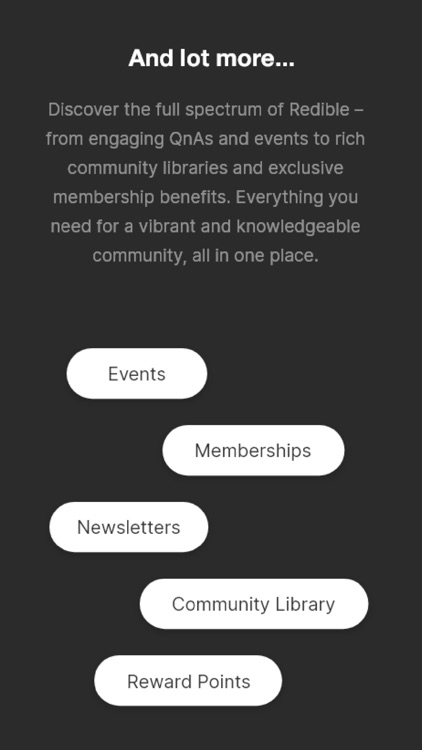 And lot more...

Discover the full spectrum of Redible – from engaging QnAs and events to rich community libraries and exclusive membership benefits. Everything you need for a vibrant and knowledgeable community, all in one place.

Events

Memberships

Newsletters

Community Library

Reward Points