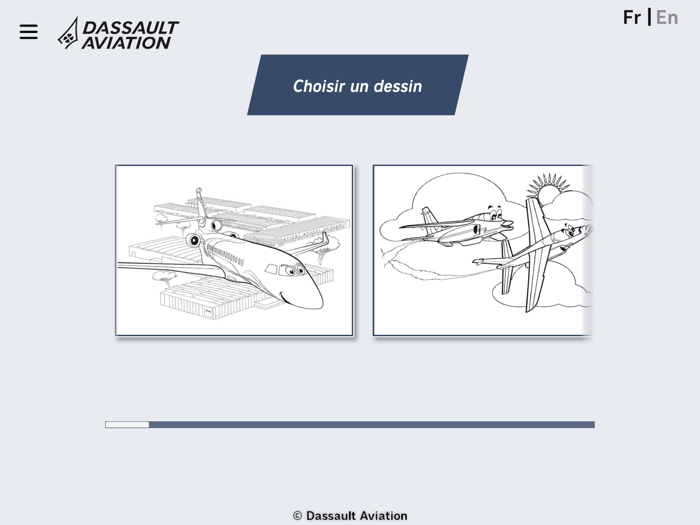 DASSAULT AVIATION

Fr | En

Choisir un dessin

© Dassault Aviation