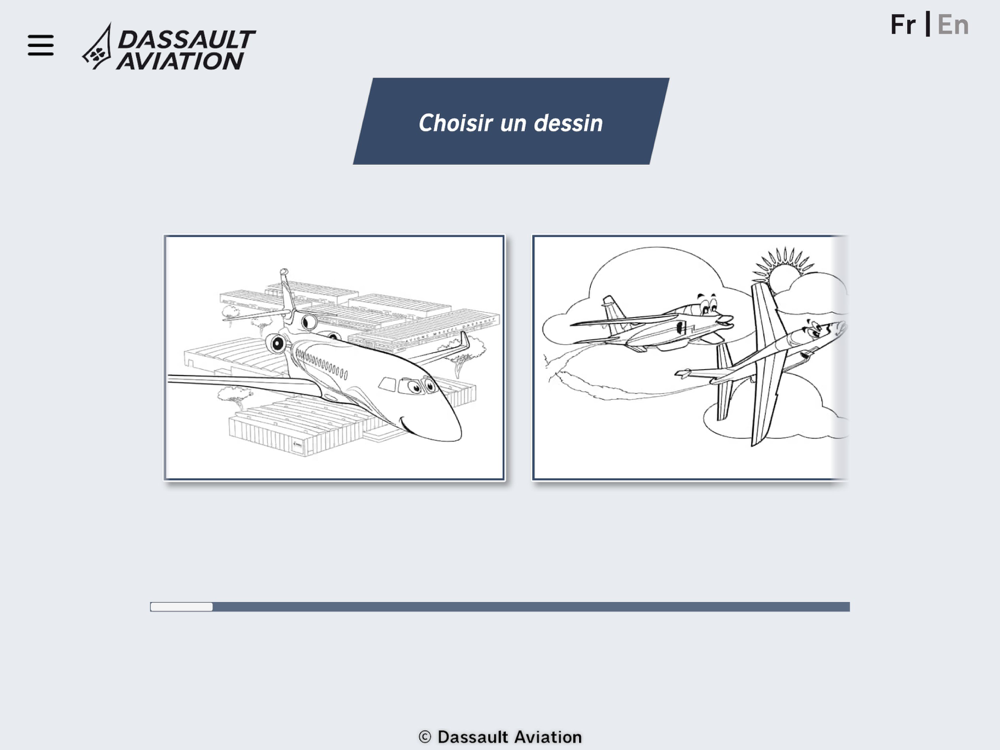 DASSAULT AVIATION

Fr | En

Choisir un dessin

© Dassault Aviation