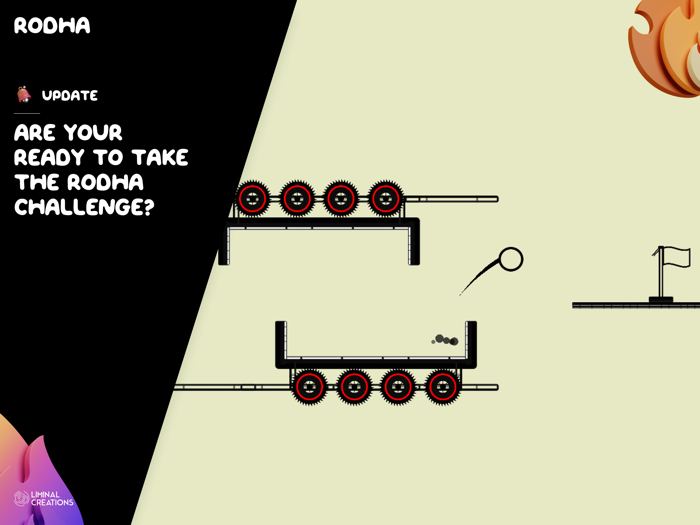 RODHA

UPDATE

ARE YOUR READY TO TAKE THE RODHA CHALLENGE?

LIMINAL CREATIONS