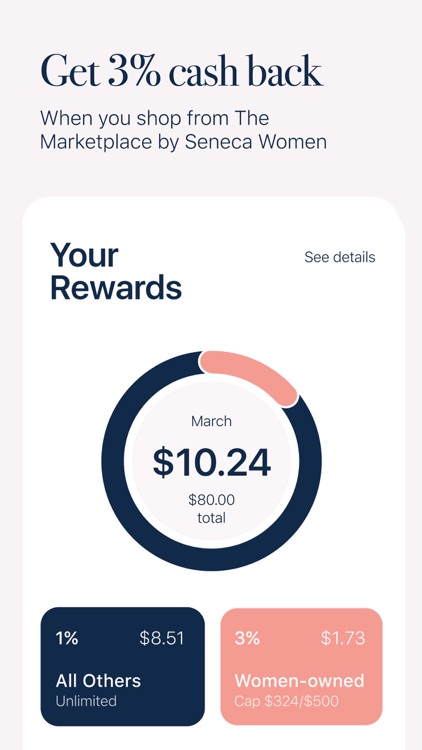 Get 3% cash back

When you shop from The Marketplace by Seneca Women

Your Rewards

See details

March

$10.24

$80.00 total

1%

$8.51

All Others

Unlimited

3%

$1.73

Women-owned

Cap $324/$500