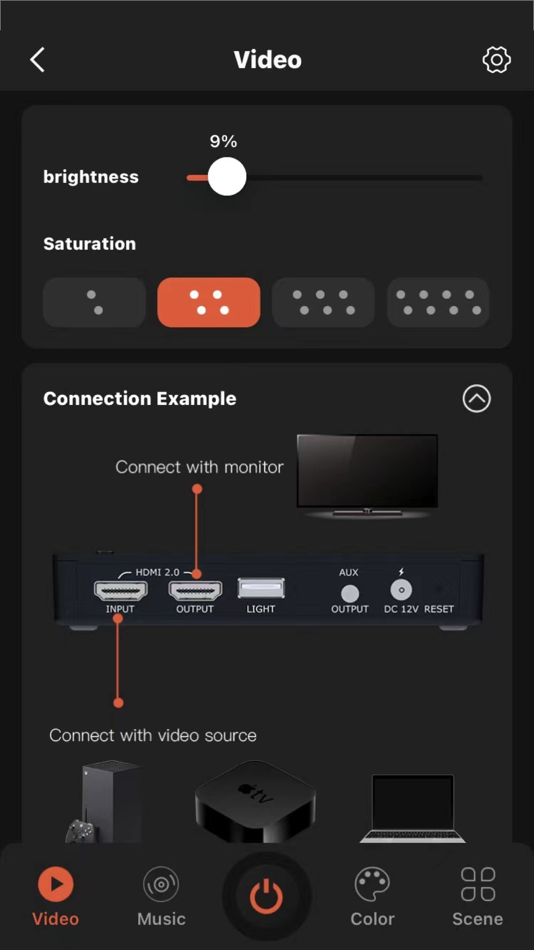 Video

9%

brightness

Saturation

Connection Example

Connect with monitor

HDMI 2.0

INPUT

OUTPUT

LIGHT

AUX

OUTPUT

DC 12V

RESET

Connect with video source

tv

Video

Music

Color

Scene