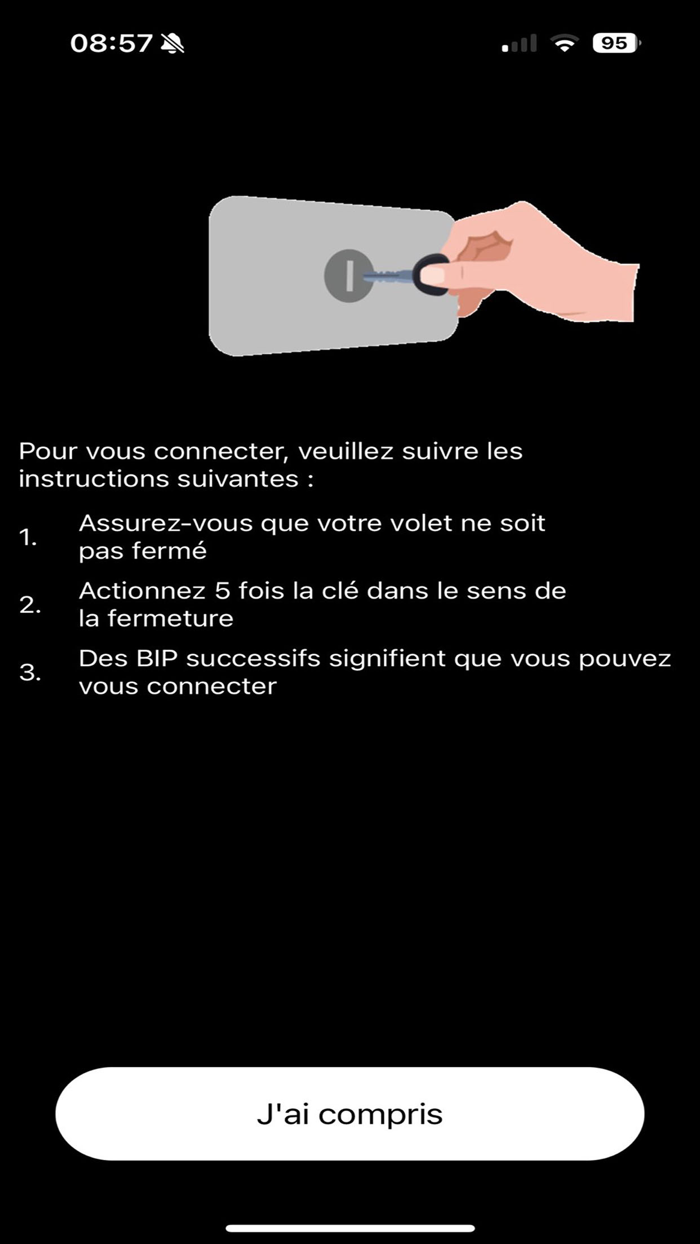 08:57 95

Pour vous connecter, veuillez suivre les instructions suivantes :

1. Assurez-vous que votre volet ne soit pas fermé

2. Actionnez 5 fois la clé dans le sens de la fermeture

3. Des BIP successifs signifient que vous pouvez vous connecter

J'ai compris