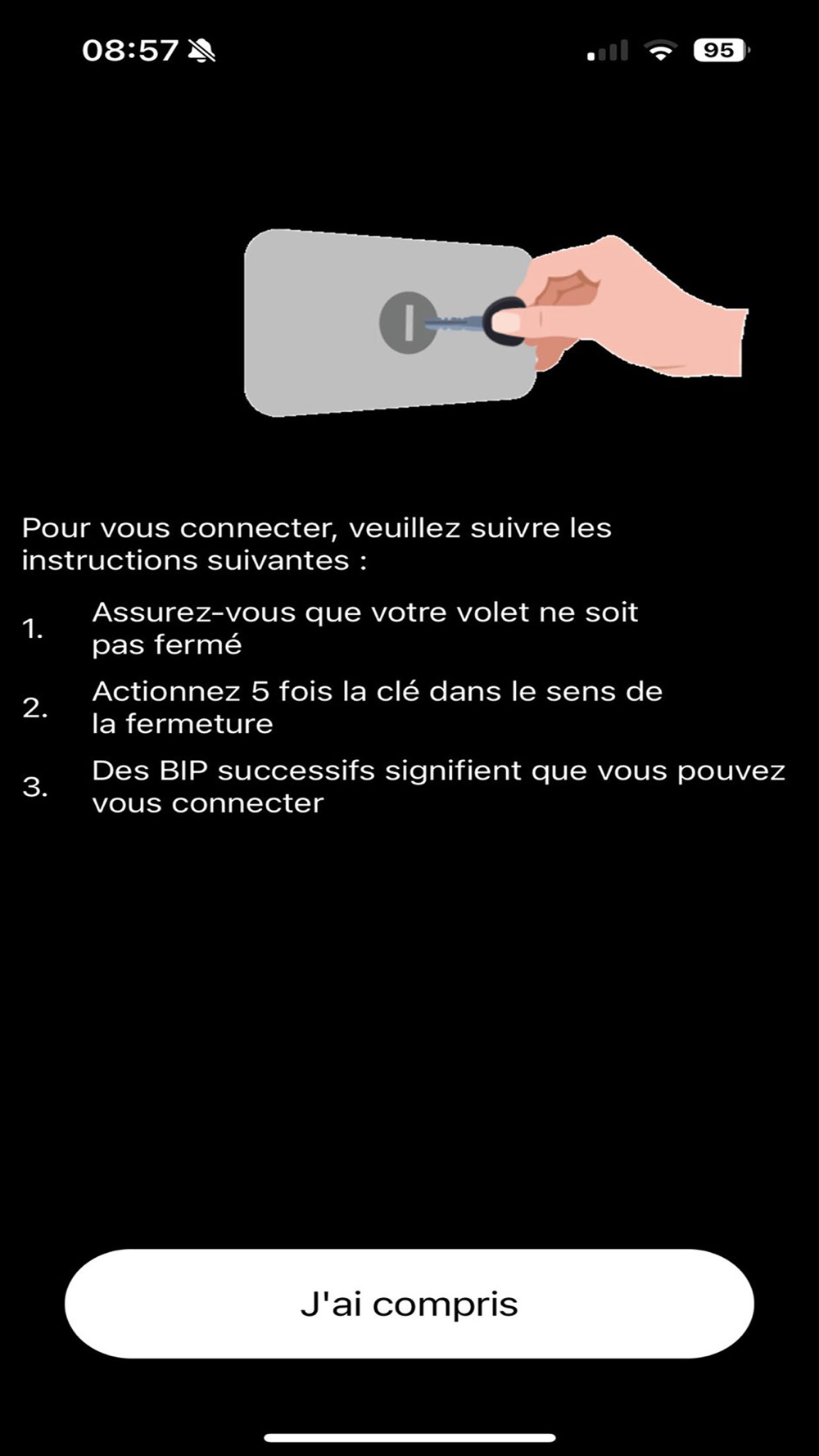 08:57

95

Pour vous connecter, veuillez suivre les instructions suivantes :

1. Assurez-vous que votre volet ne soit pas fermé

2. Actionnez 5 fois la clé dans le sens de la fermeture

3. Des BIP successifs signifient que vous pouvez vous connecter

J'ai compris