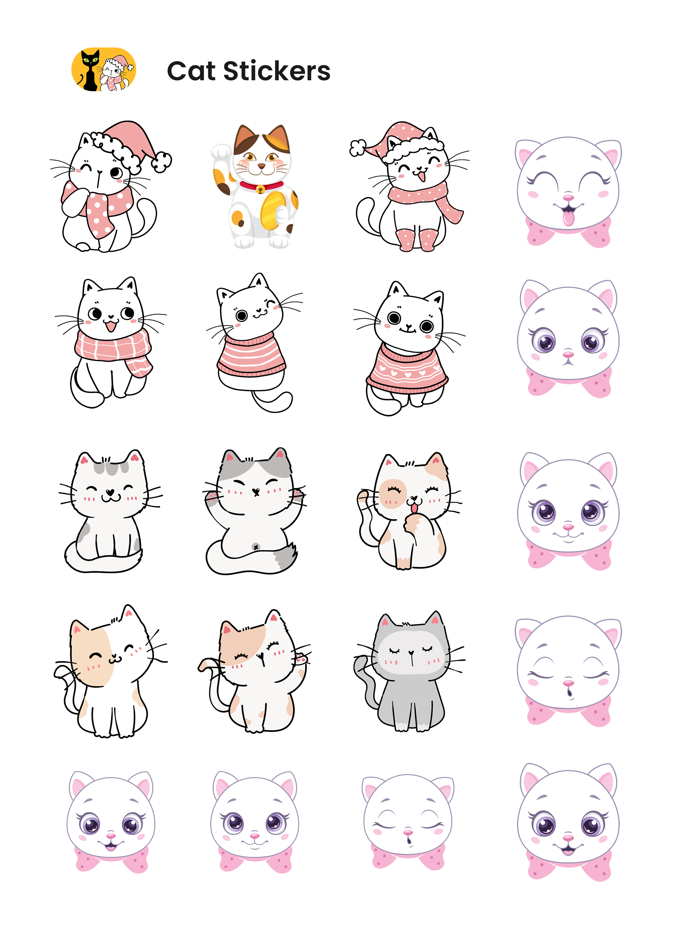 Cat Stickers