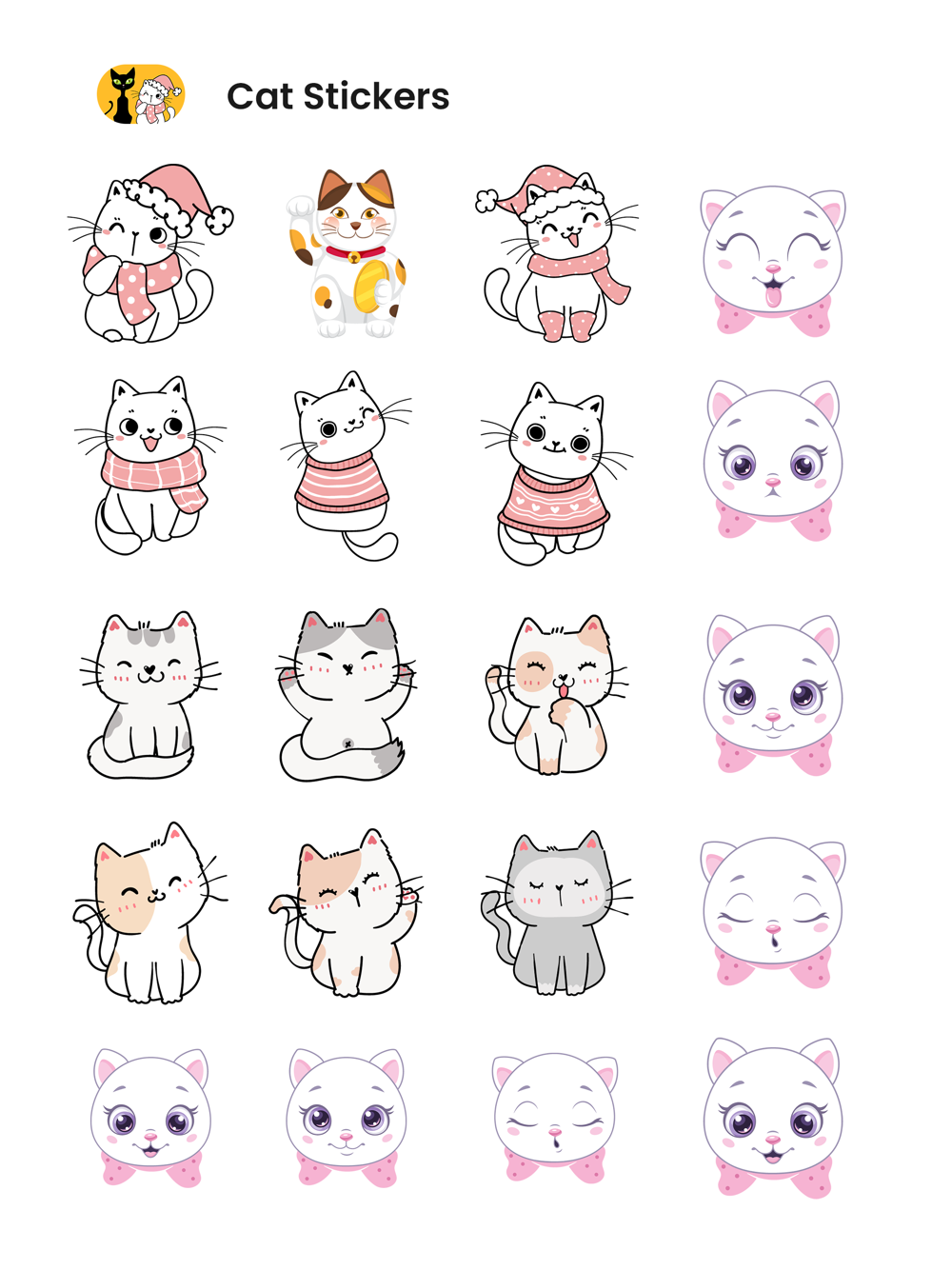 Cat Stickers