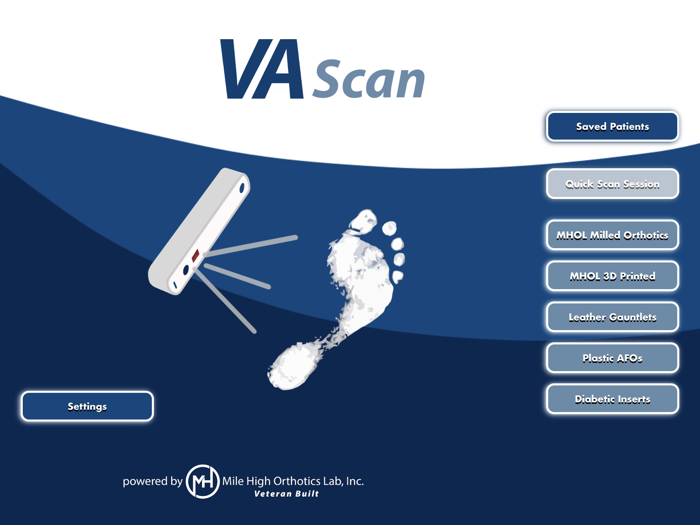 VA Scan

Saved Patients

Quick Scan Session

MHOL Milled Orthotics

MHOL 3D Printed

Leather Gauntlets

Plastic AFOs

Diabetic Inserts

Settings

powered by MH Mile High Orthotics Lab, Inc.
Veteran Built