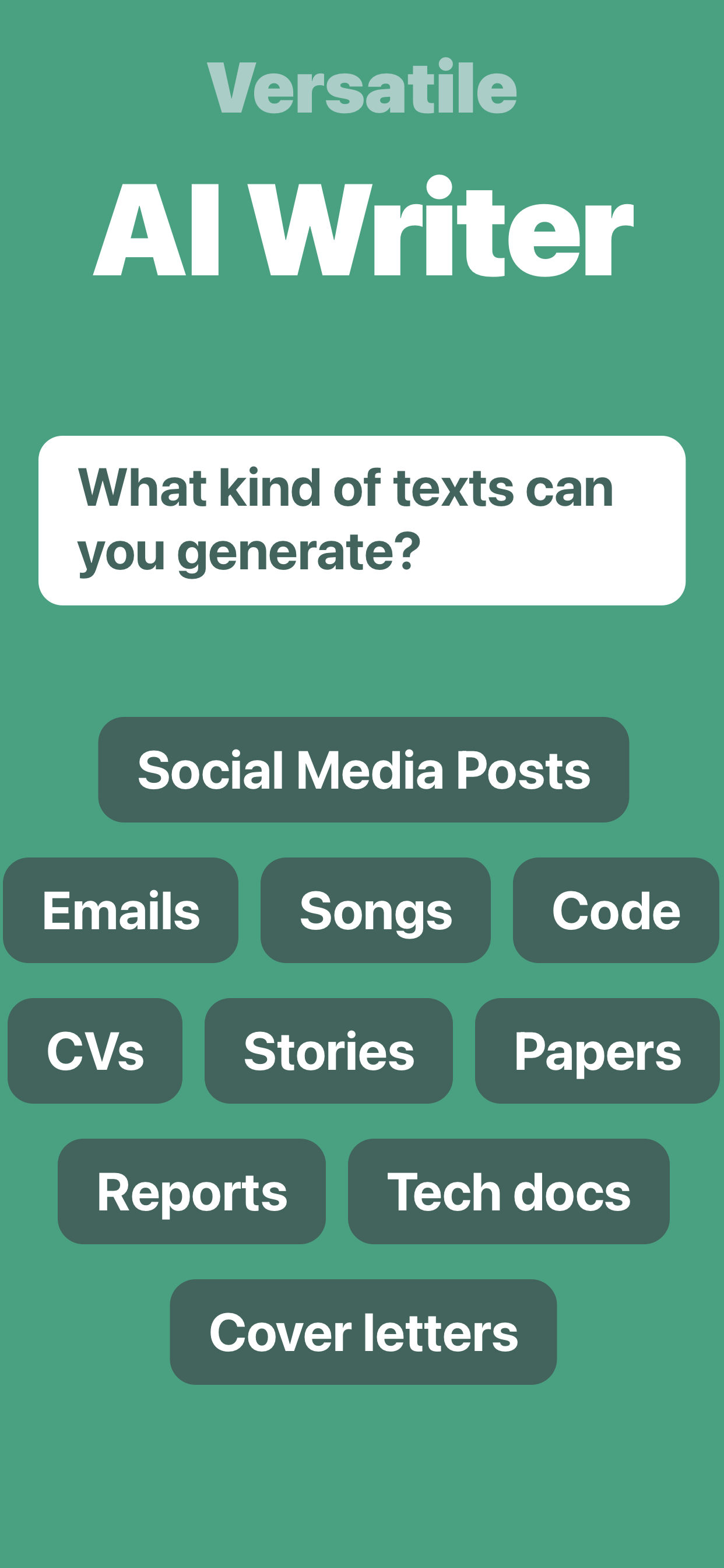 Versatile

AI Writer

What kind of texts can you generate?

Social Media Posts

Emails Songs Code

CVs Stories Papers

Reports Tech docs

Cover letters