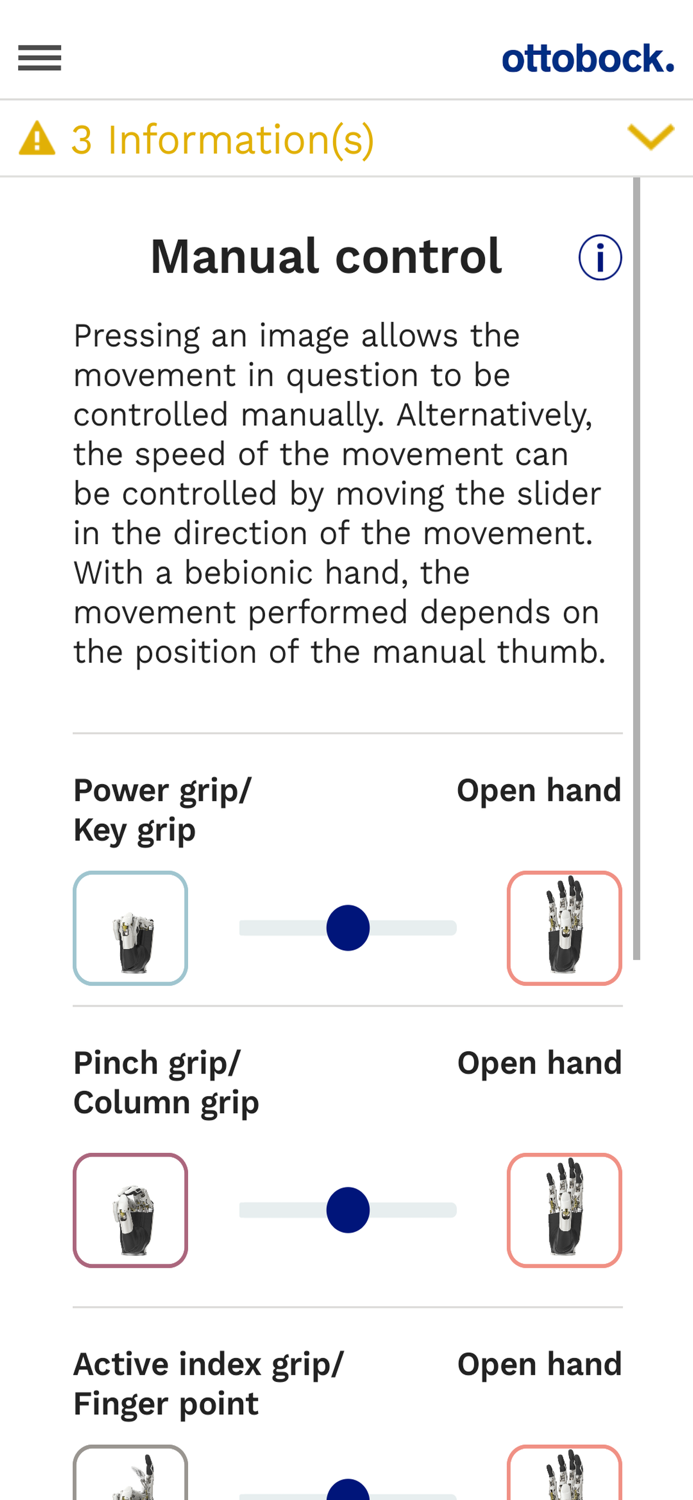 ottobock.

3 Information(s)

Manual control

Pressing an image allows the movement in question to be controlled manually. Alternatively, the speed of the movement can be controlled by moving the slider in the direction of the movement. With a bebionic hand, the movement performed depends on the position of the manual thumb.

Power grip/ Key grip

Open hand

Pinch grip/ Column grip

Open hand

Active index grip/ Finger point

Open hand