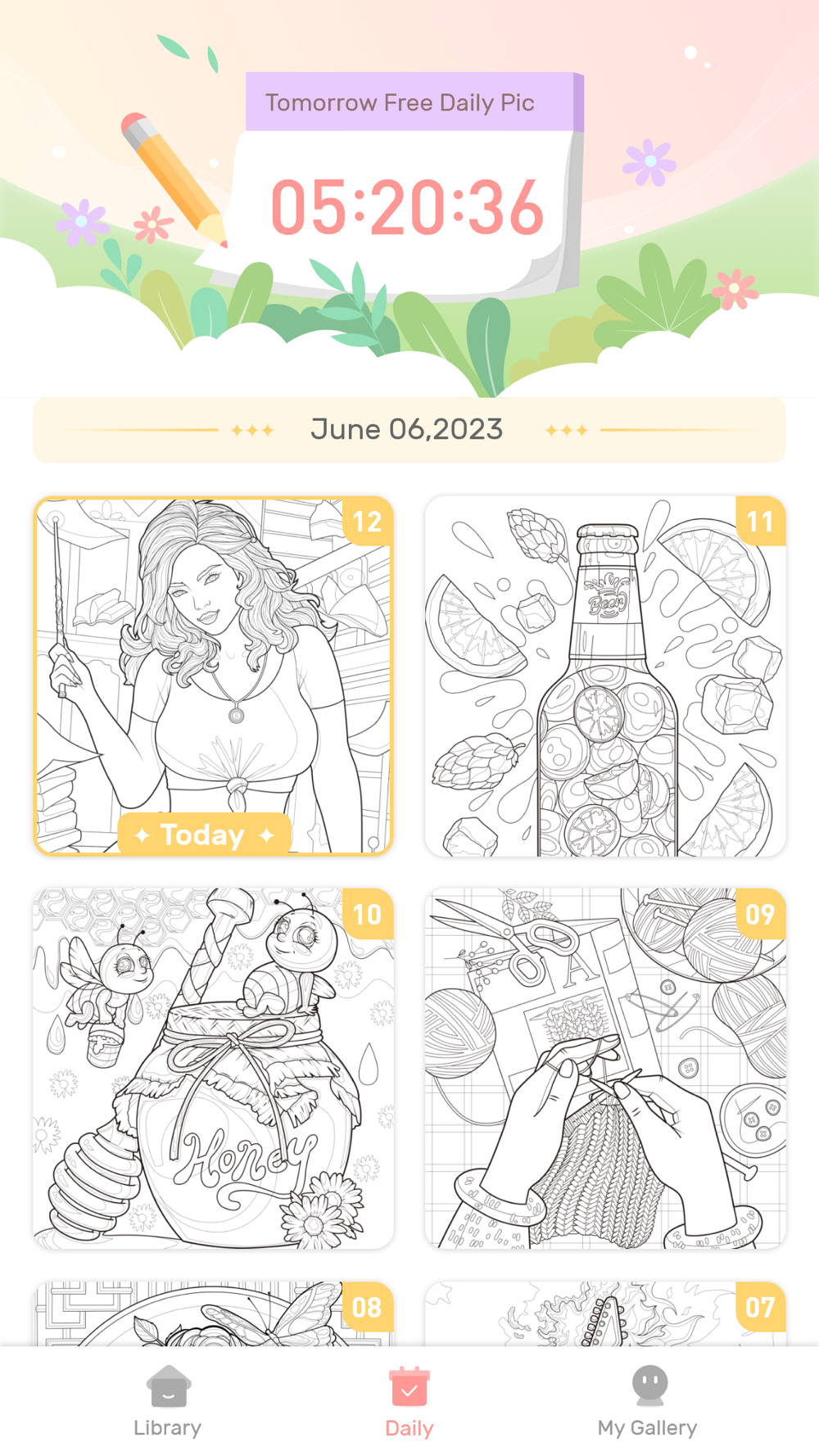 Tomorrow Free Daily Pic

05:20:36

June 06,2023

12

Today

11

Beer

10

Honey

09

08

07

Library

Daily

My Gallery