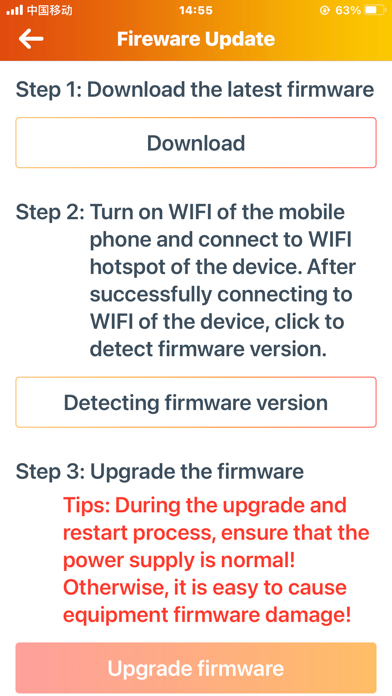 中国移动 14:55 63%

Fireware Update

Step 1: Download the latest firmware

Download

Step 2: Turn on WIFI of the mobile phone and connect to WIFI hotspot of the device. After successfully connecting to WIFI of the device, click to detect firmware version.

Detecting firmware version

Step 3: Upgrade the firmware

Tips: During the upgrade and restart process, ensure that the power supply is normal! Otherwise, it is easy to cause equipment firmware damage!

Upgrade firmware