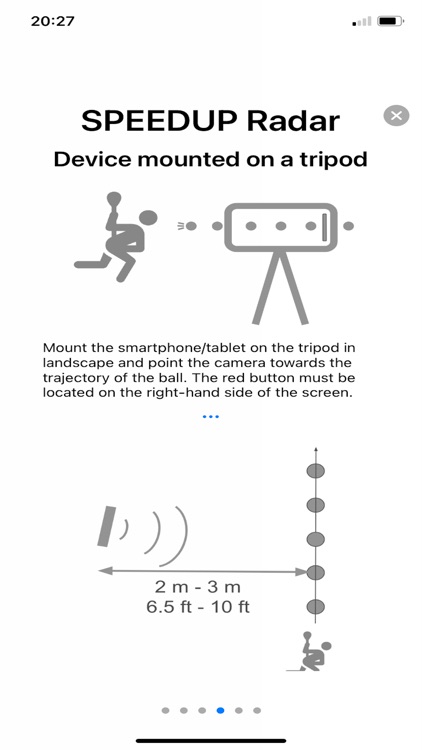 20:27

SPEEDUP Radar

Device mounted on a tripod

Mount the smartphone/tablet on the tripod in landscape and point the camera towards the trajectory of the ball. The red button must be located on the right-hand side of the screen.

...

2 m - 3 m
6.5 ft - 10 ft