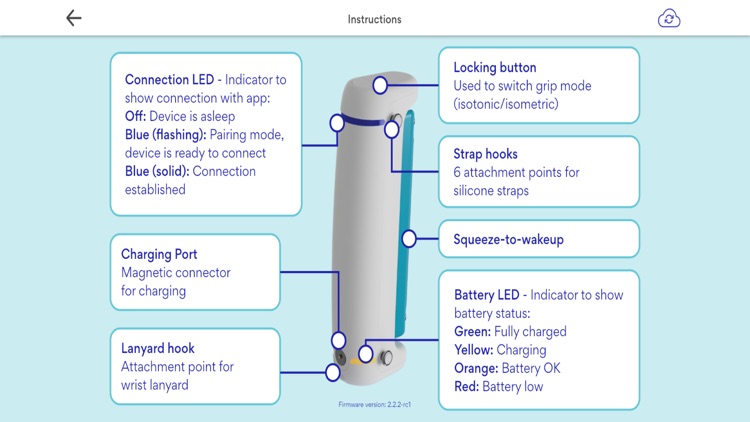 Instructions

Connection LED - Indicator to show connection with app:
Off: Device is asleep
Blue (flashing): Pairing mode, device is ready to connect
Blue (solid): Connection established

Charging Port
Magnetic connector for charging

Lanyard hook
Attachment point for wrist lanyard

Locking button
Used to switch grip mode (isotonic/isometric)

Strap hooks
6 attachment points for silicone straps

Squeeze-to-wakeup

Battery LED - Indicator to show battery status:
Green: Fully charged
Yellow: Charging
Orange: Battery OK
Red: Battery low

Firmware version: 2.2.2-rc1