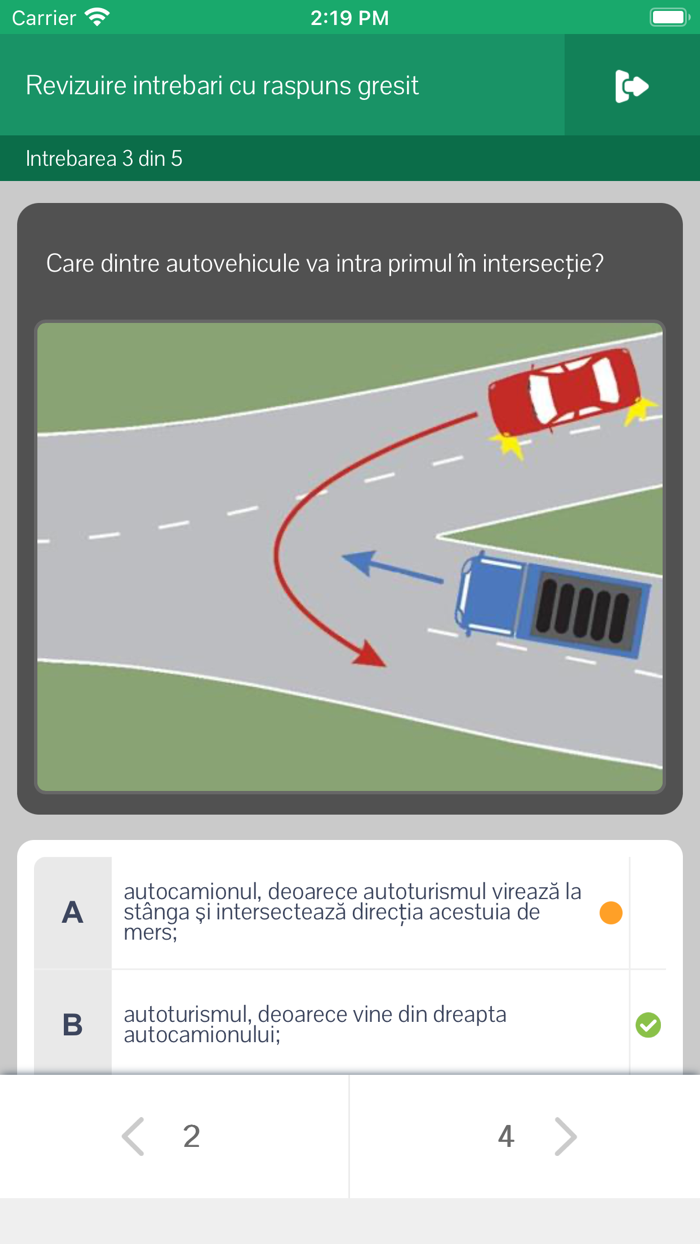 Carrier 2:19 PM

Revizuire intrebari cu raspuns gresit

Intrebarea 3 din 5

Care dintre autovehicule va intra primul în intersecție?

A autocamionul, deoarece autoturismul virează la stânga și intersectează direcția acestuia de mers;

B autoturismul, deoarece vine din dreapta autocamionului;

2

4