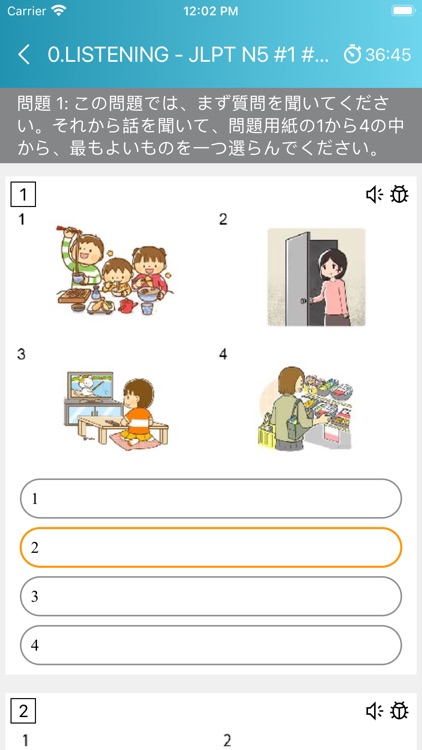 Carrier 12:02 PM

0.LISTENING - JLPT N5 #1 #... 36:45

問題 1: この問題では、まず質問を聞いてください。それから話を聞いて、問題用紙の1から4の中から、最もよいものを一つ選らんでください。

1

1

2

3

4

1

2

3

4

2

1

2