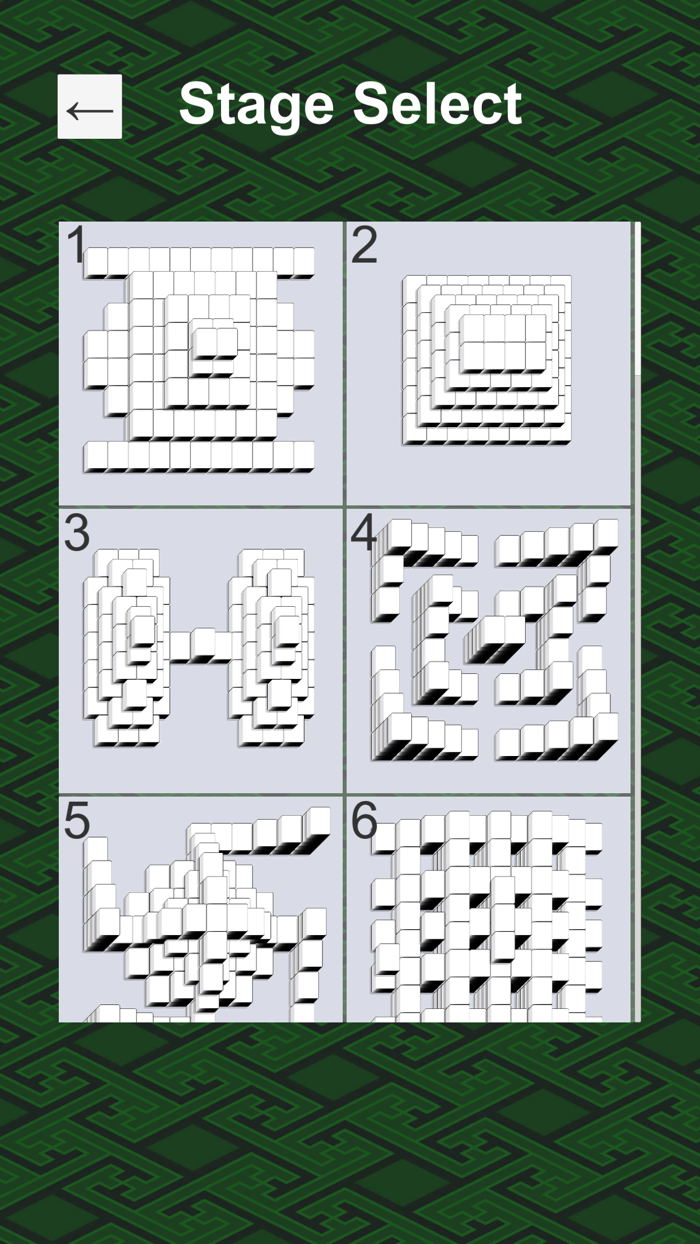 ←

Stage Select

1

2

3

4

5

6