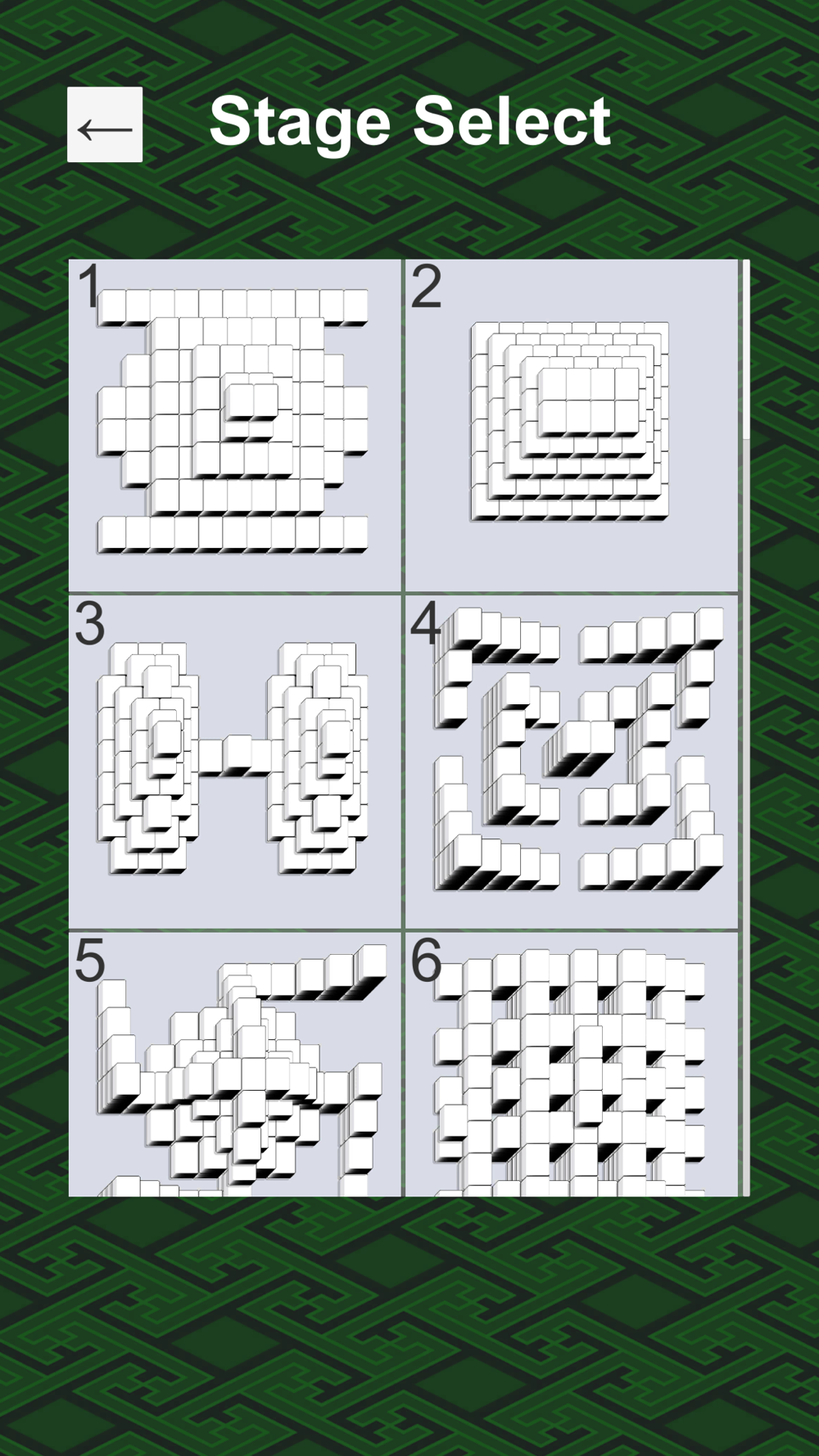 ←

Stage Select

1

2

3

4

5

6