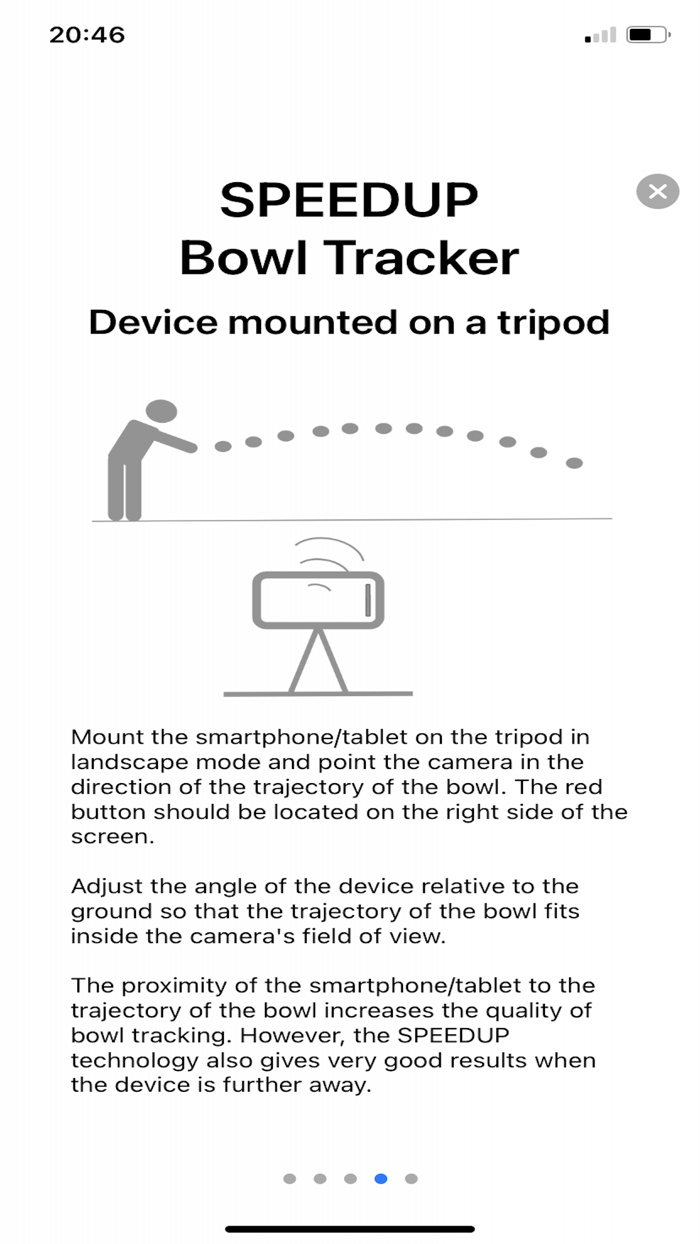 20:46

SPEEDUP
Bowl Tracker

Device mounted on a tripod

Mount the smartphone/tablet on the tripod in landscape mode and point the camera in the direction of the trajectory of the bowl. The red button should be located on the right side of the screen.

Adjust the angle of the device relative to the ground so that the trajectory of the bowl fits inside the camera's field of view.

The proximity of the smartphone/tablet to the trajectory of the bowl increases the quality of bowl tracking. However, the SPEEDUP technology also gives very good results when the device is further away.