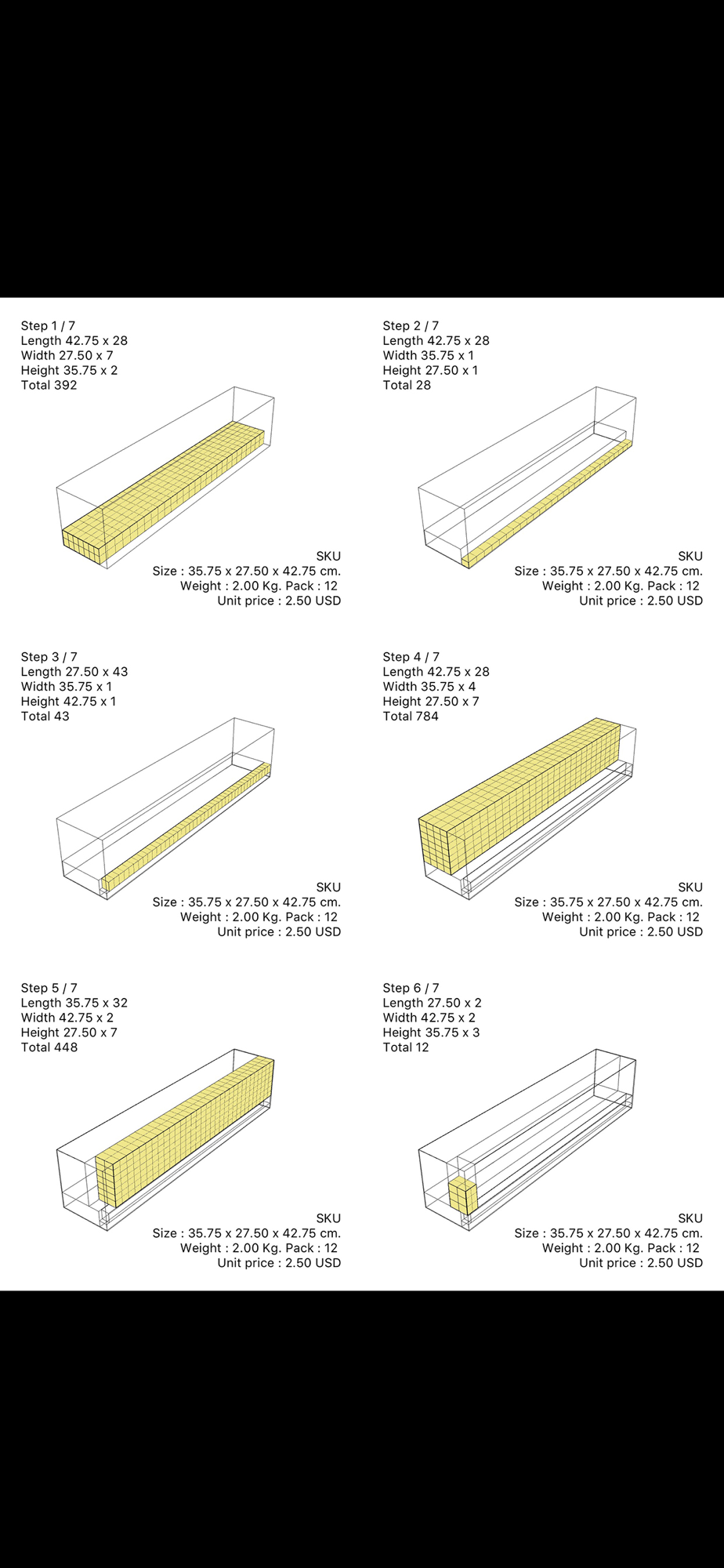 Step 1 / 7
Length 42.75 x 28
Width 27.50 x 7
Height 35.75 x 2
Total 392

SKU
Size : 35.75 x 27.50 x 42.75 cm.
Weight : 2.00 Kg. Pack : 12
Unit price : 2.50 USD

Step 2 / 7
Length 42.75 x 28
Width 35.75 x 1
Height 27.50 x 1
Total 28

SKU
Size : 35.75 x 27.50 x 42.75 cm.
Weight : 2.00 Kg. Pack : 12
Unit price : 2.50 USD

Step 3 / 7
Length 27.50 x 43
Width 35.75 x 1
Height 42.75 x 1
Total 43

SKU
Size : 35.75 x 27.50 x 42.75 cm.
Weight : 2.00 Kg. Pack : 12
Unit price : 2.50 USD

Step 4 / 7
Length 42.75 x 28
Width 35.75 x 4
Height 27.50 x 7
Total 784

SKU
Size : 35.75 x 27.50 x 42.75 cm.
Weight : 2.00 Kg. Pack : 12
Unit price : 2.50 USD

Step 5 / 7
Length 35.75 x 32
Width 42.75 x 2
Height 27.50 x 7
Total 448

SKU
Size : 35.75 x 27.50 x 42.75 cm.
Weight : 2.00 Kg. Pack : 12
Unit price : 2.50 USD

Step 6 / 7
Length 27.50 x 2
Width 42.75 x 2
Height 35.75 x 3
Total 12

SKU
Size : 35.75 x 27.50 x 42.75 cm.
Weight : 2.00 Kg. Pack : 12
Unit price : 2.50 USD