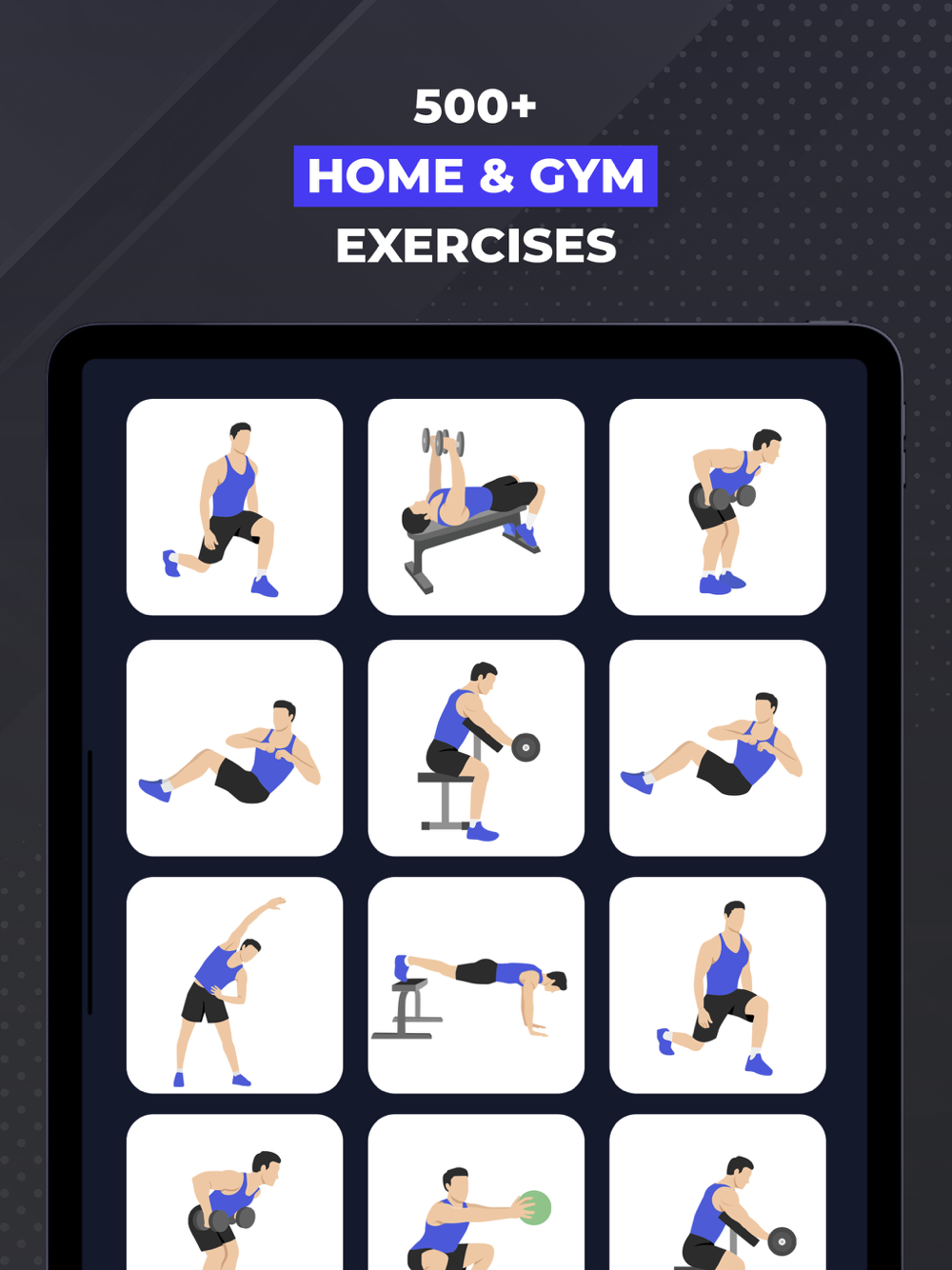 500+
HOME & GYM
EXERCISES