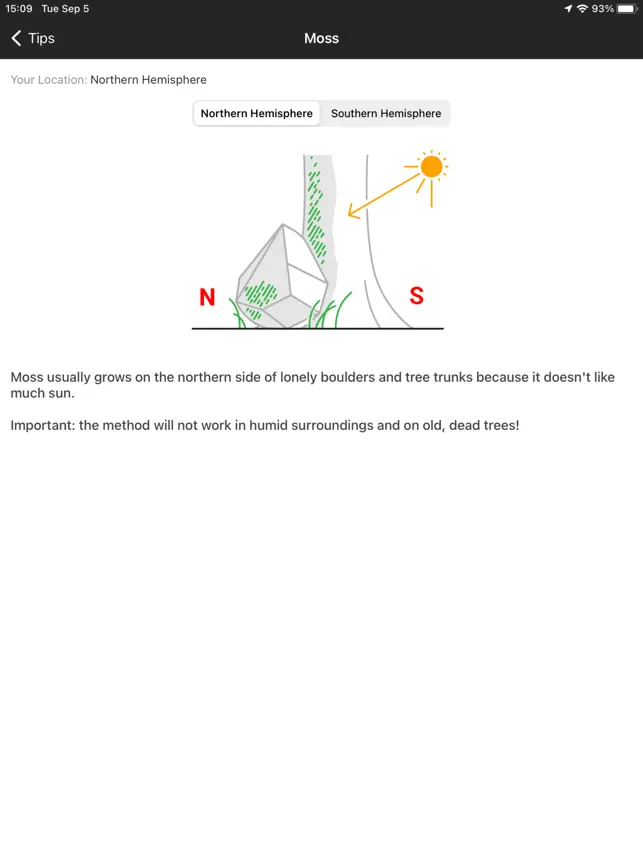 15:09 Tue Sep 5

93%

Tips

Moss

Your Location: Northern Hemisphere

Northern Hemisphere

Southern Hemisphere

N

S

Moss usually grows on the northern side of lonely boulders and tree trunks because it doesn't like much sun.

Important: the method will not work in humid surroundings and on old, dead trees!