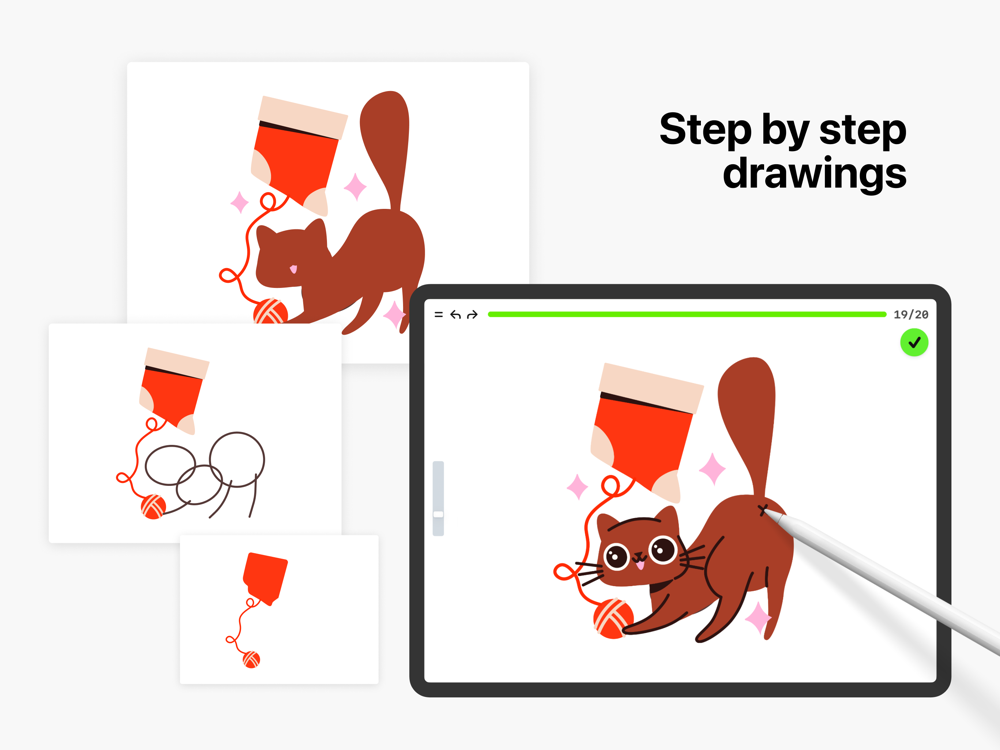 Step by step drawings

19/20