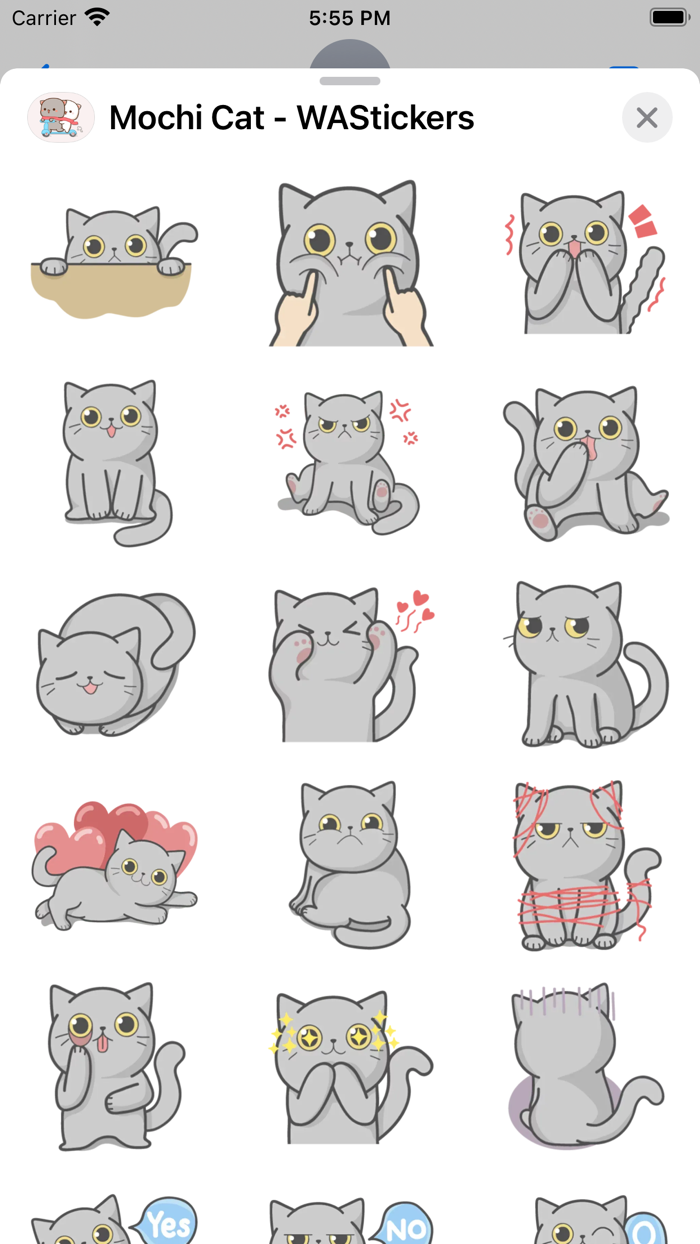 Carrier 5:55 PM

Mochi Cat - WAStickers

Yes

NO