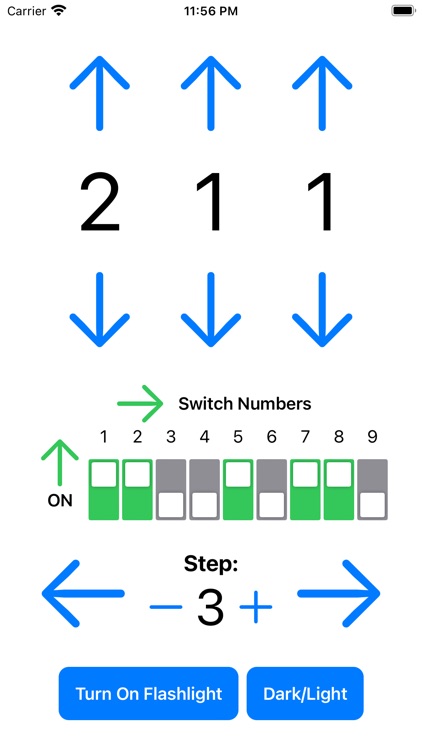 Carrier
11:56 PM

2 1 1

Switch Numbers

1 2 3 4 5 6 7 8 9

ON

Step:

− 3 +

Turn On Flashlight

Dark/Light