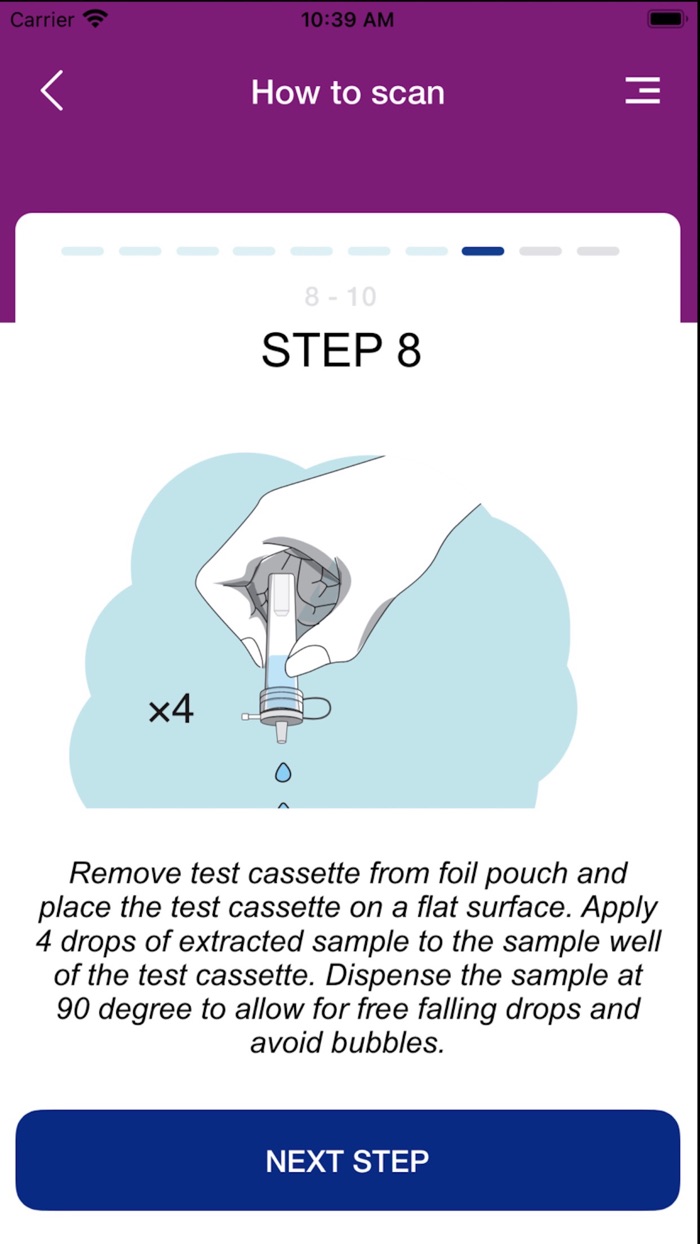 Carrier 10:39 AM

How to scan

8 - 10

STEP 8

×4

Remove test cassette from foil pouch and place the test cassette on a flat surface. Apply 4 drops of extracted sample to the sample well of the test cassette. Dispense the sample at 90 degree to allow for free falling drops and avoid bubbles.

NEXT STEP