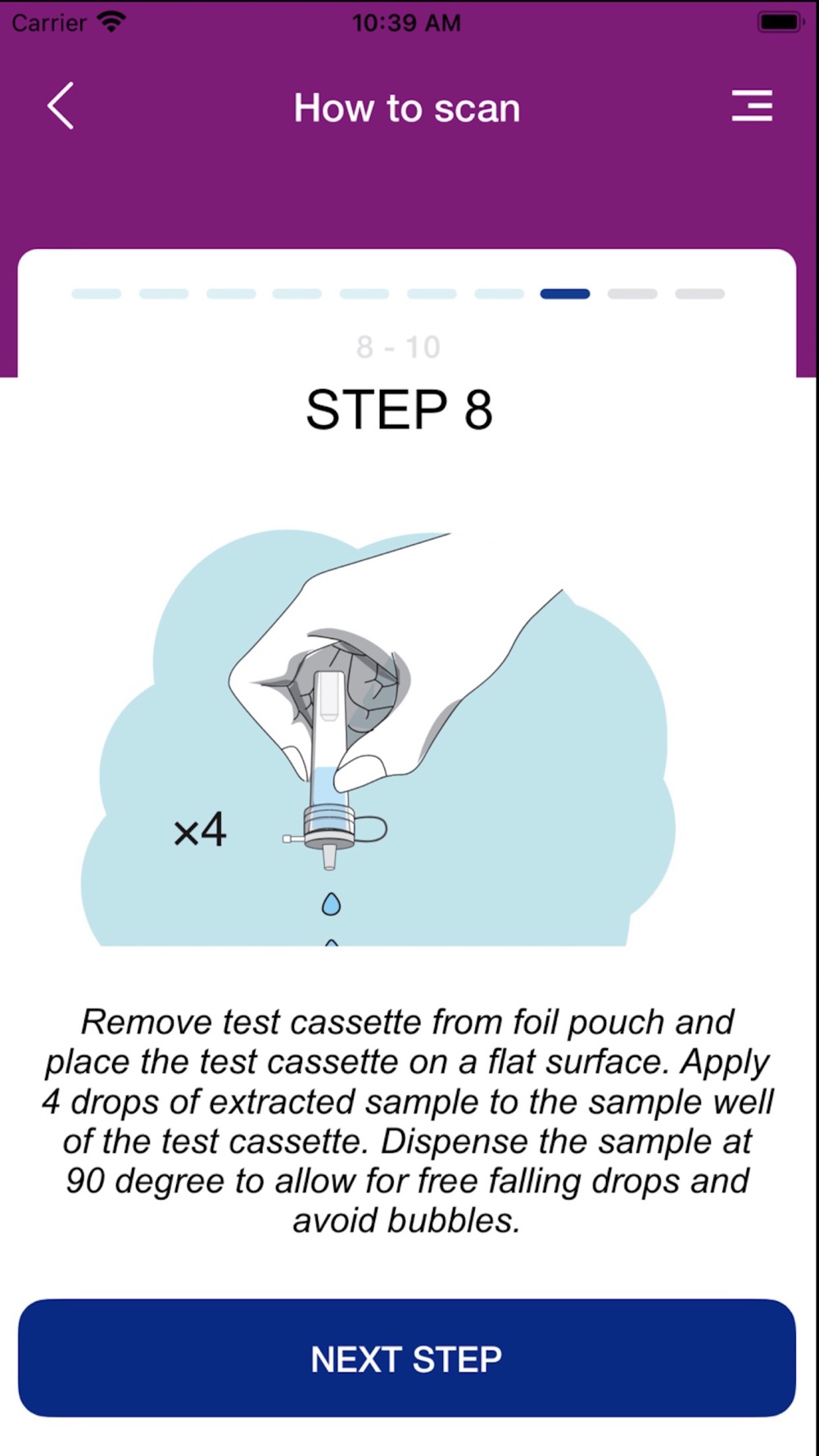 Carrier 10:39 AM

How to scan

8 - 10

STEP 8

×4

Remove test cassette from foil pouch and place the test cassette on a flat surface. Apply 4 drops of extracted sample to the sample well of the test cassette. Dispense the sample at 90 degree to allow for free falling drops and avoid bubbles.

NEXT STEP