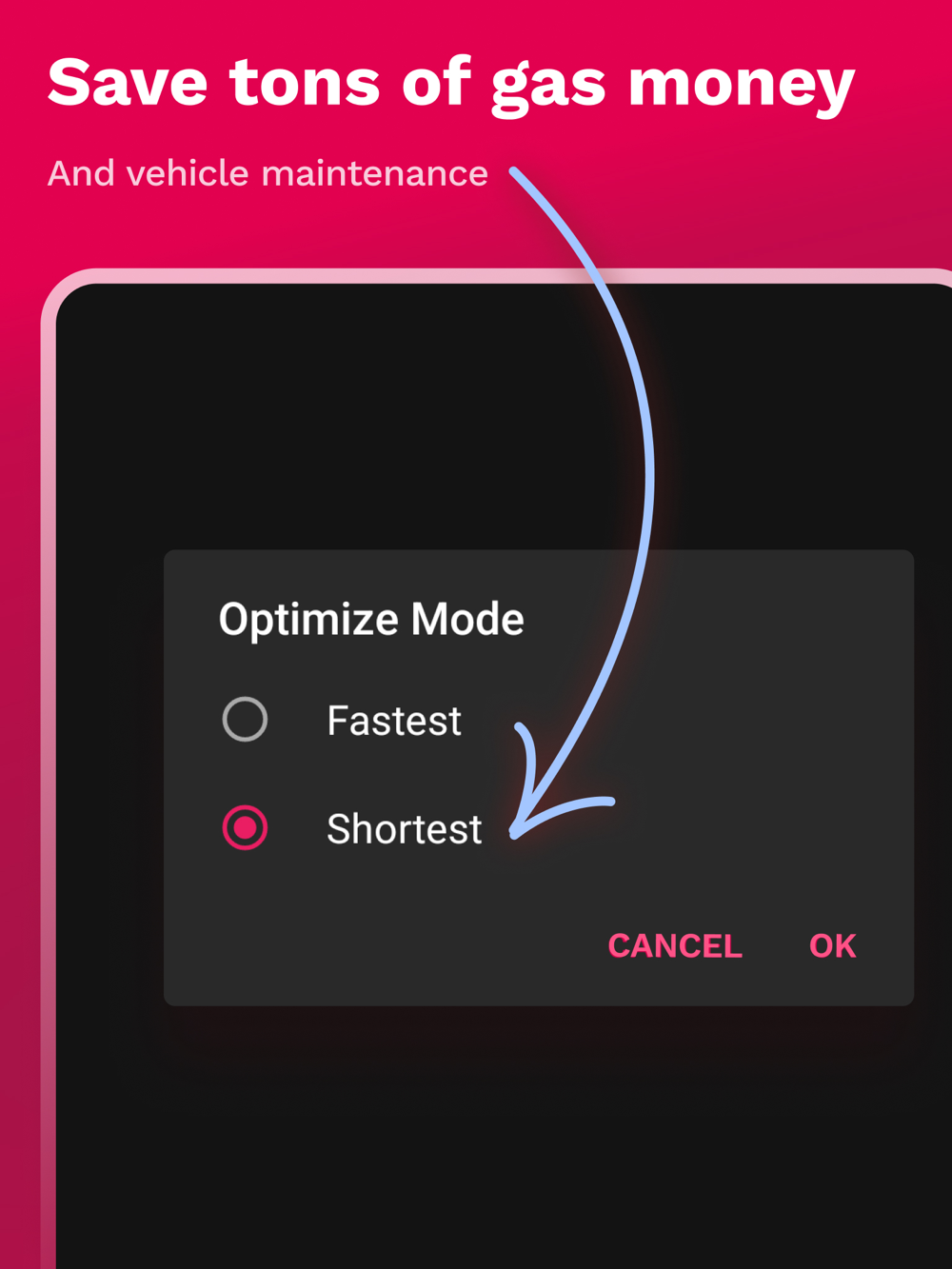 Save tons of gas money

And vehicle maintenance

Optimize Mode

Fastest

Shortest

CANCEL OK